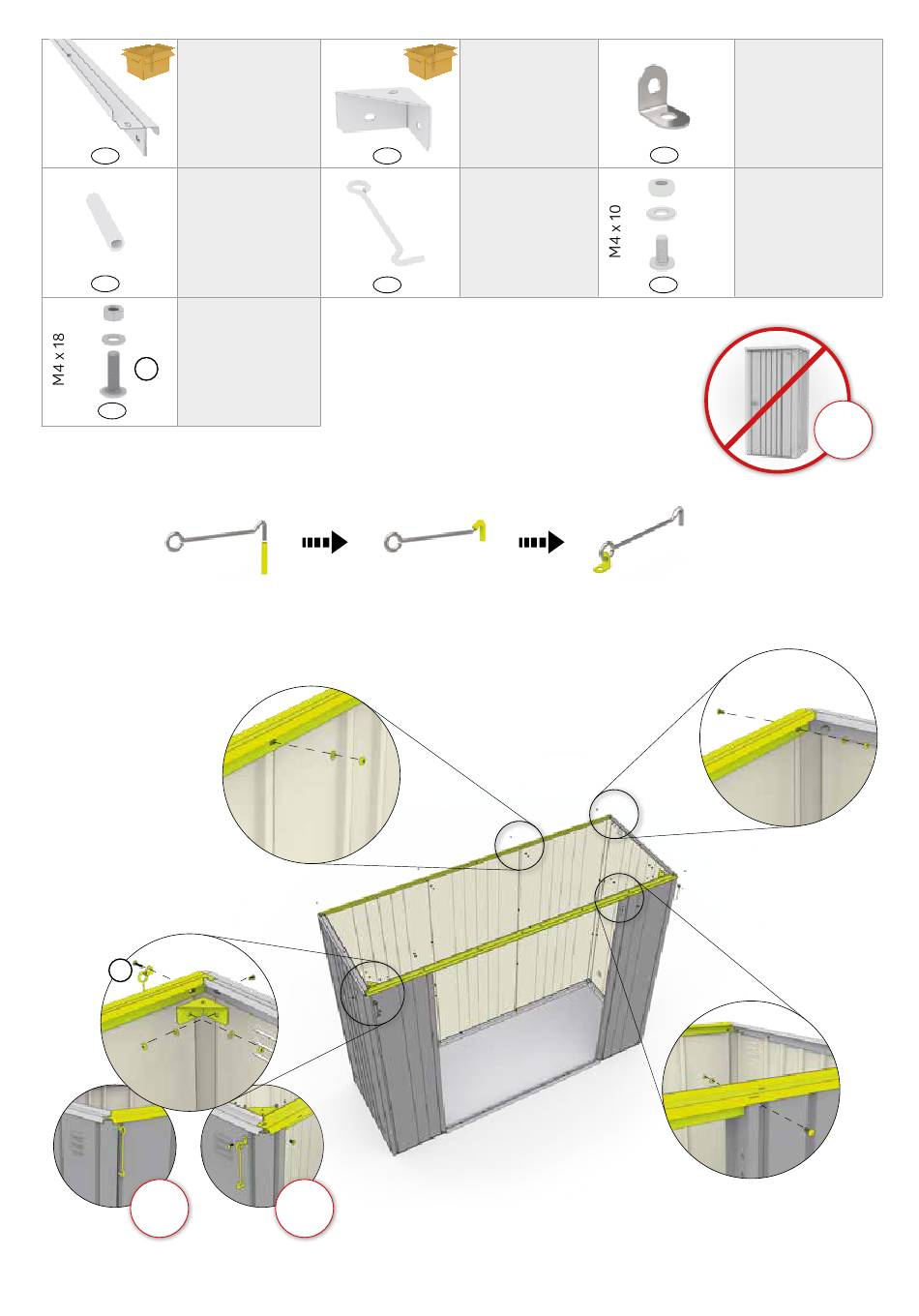 M4 x 10

M4 x 18