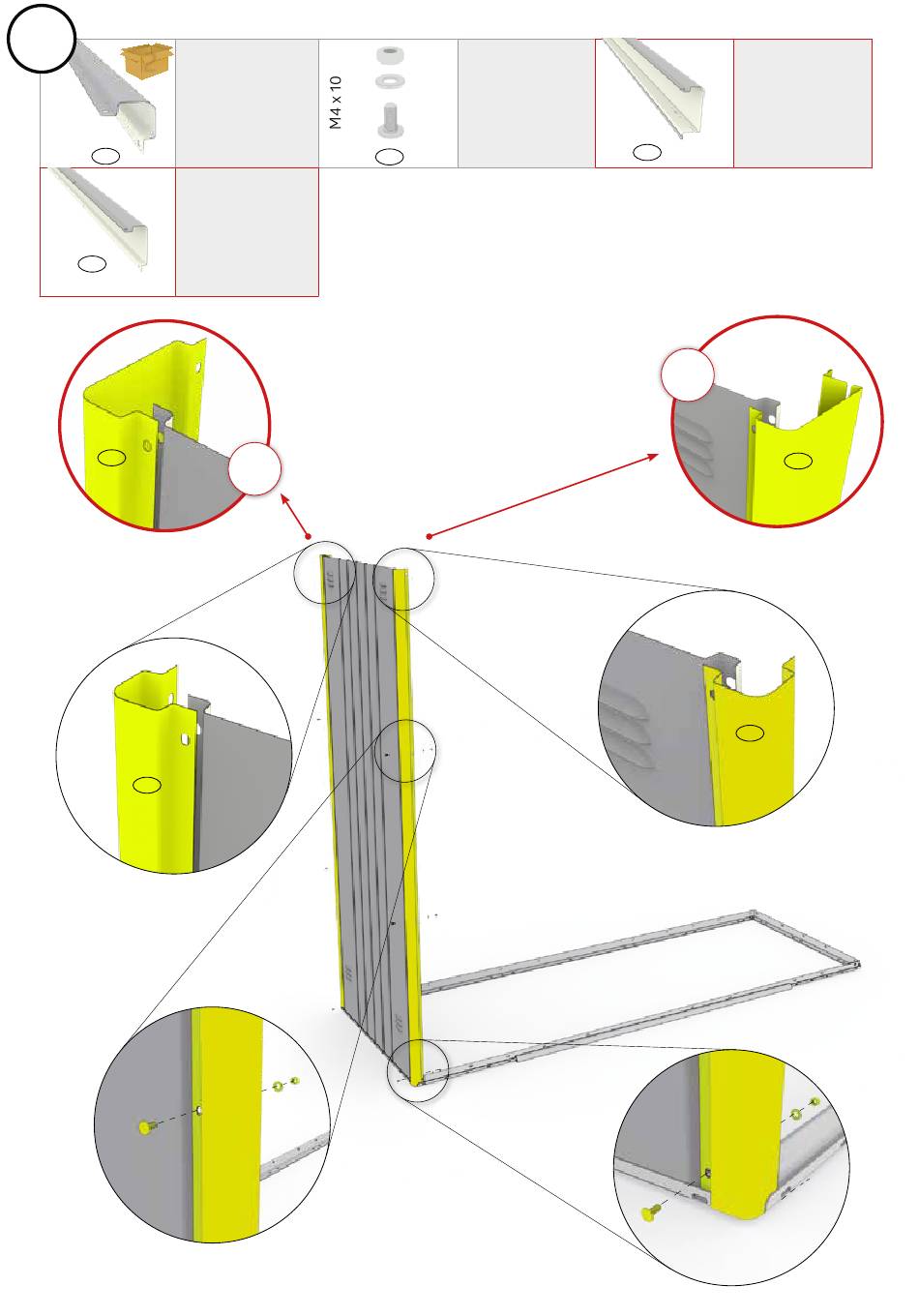 M4 x 10