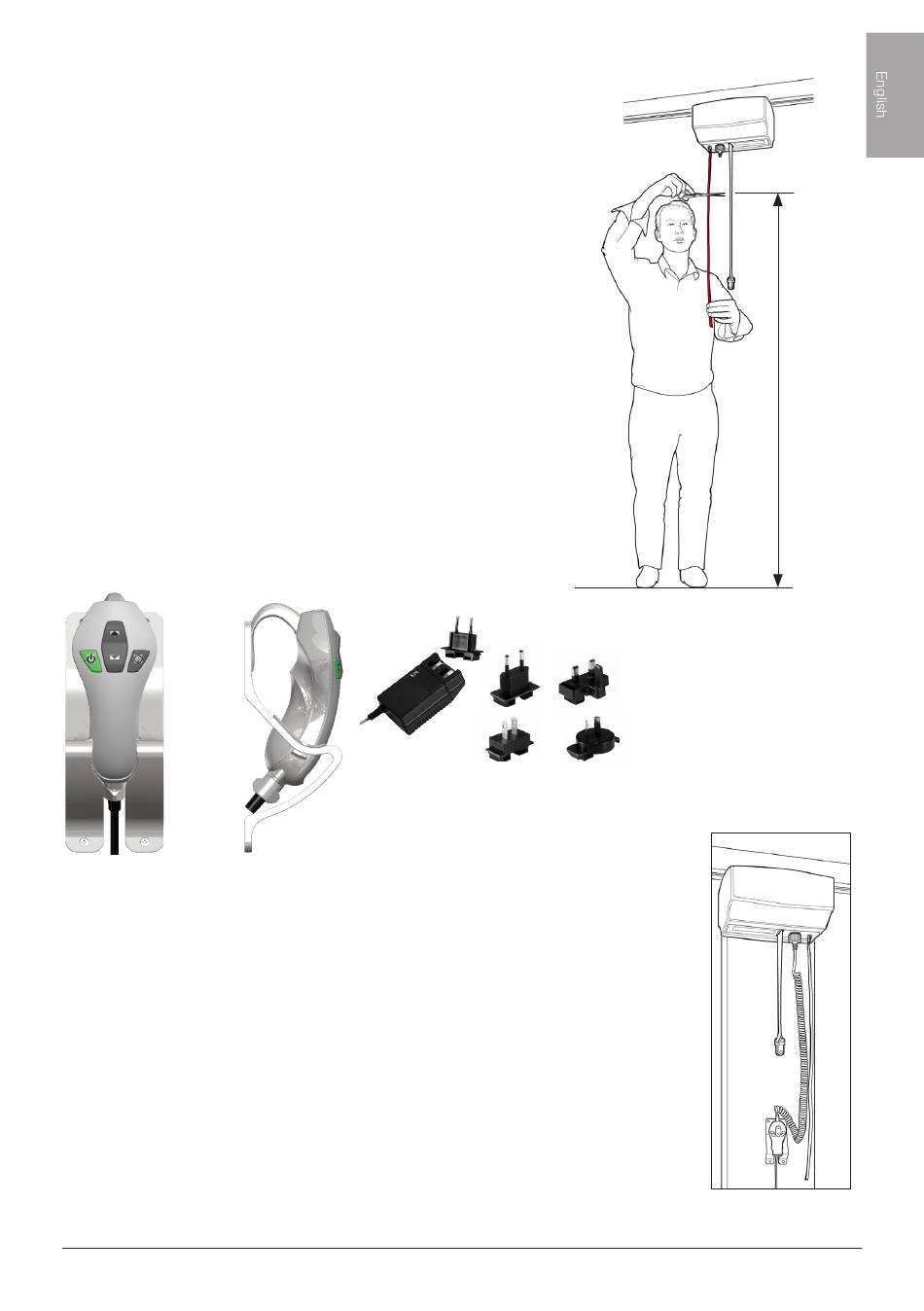 English