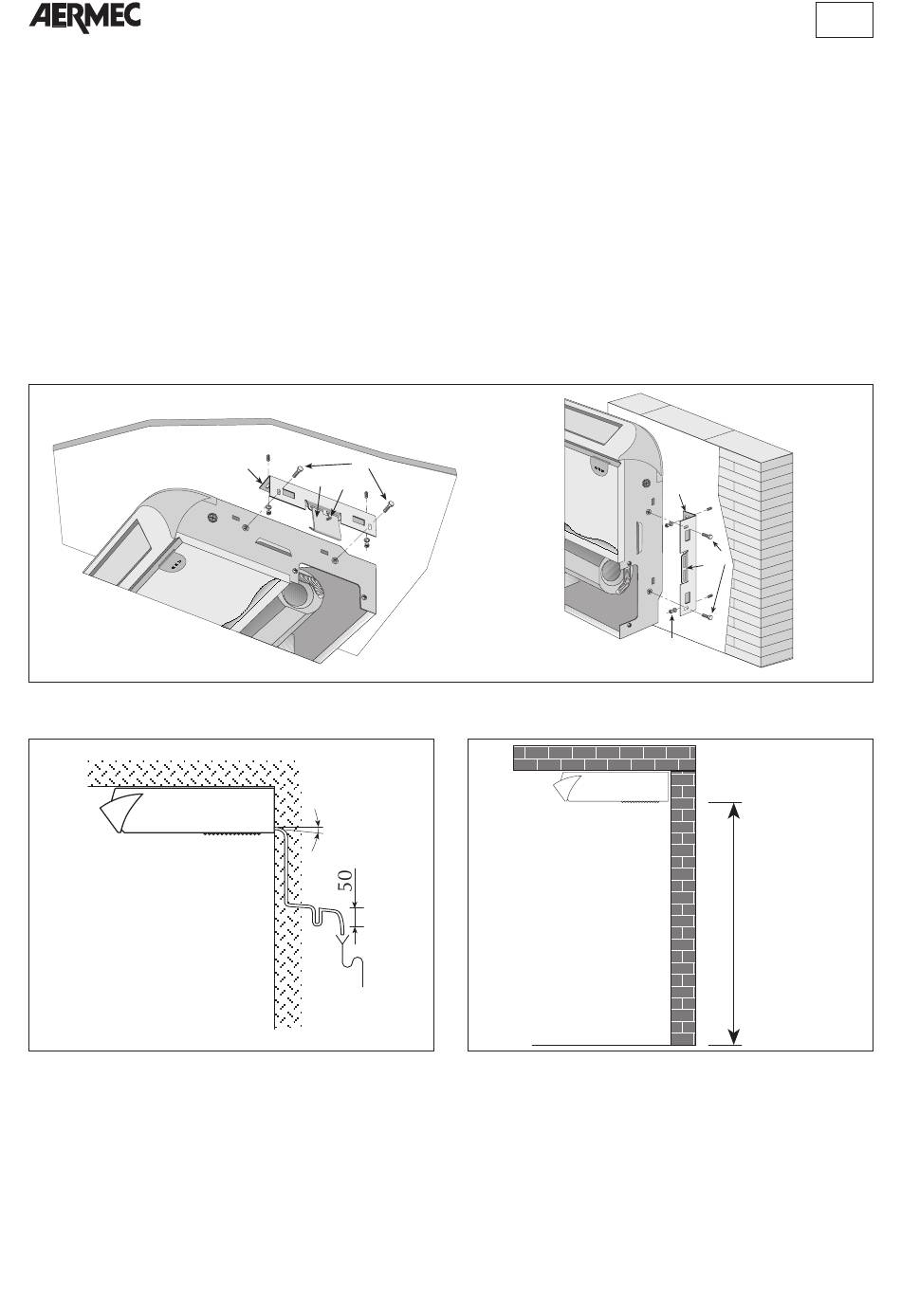 AERMEC

50