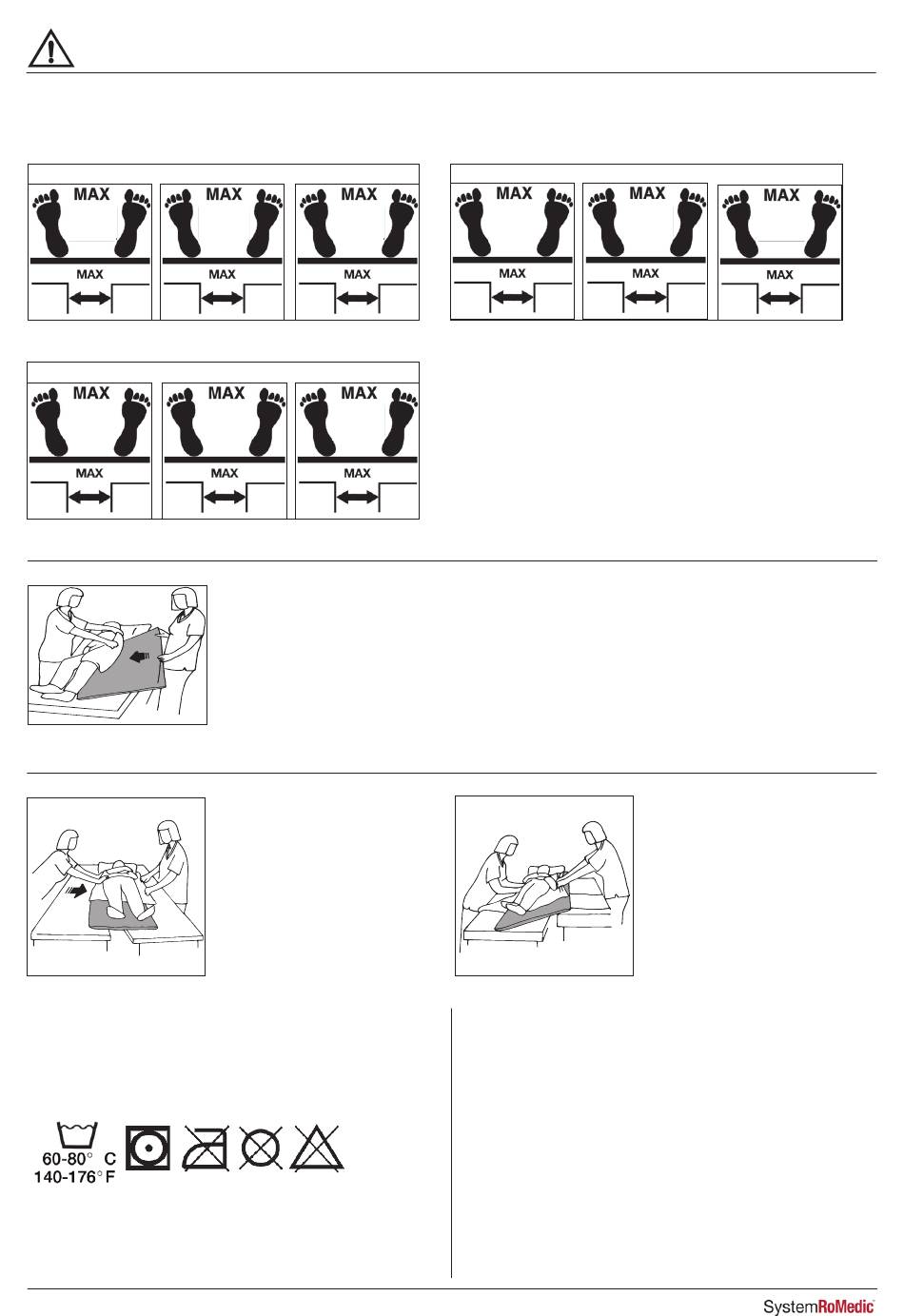 MAX

MAX

MAX

MAX

MAX

MAX

MAX

MAX

MAX

MAX

MAX

MAX

MAX

MAX

MAX

MAX

MAX

MAX

60-80° C
140-176° F

SystemRoMedic