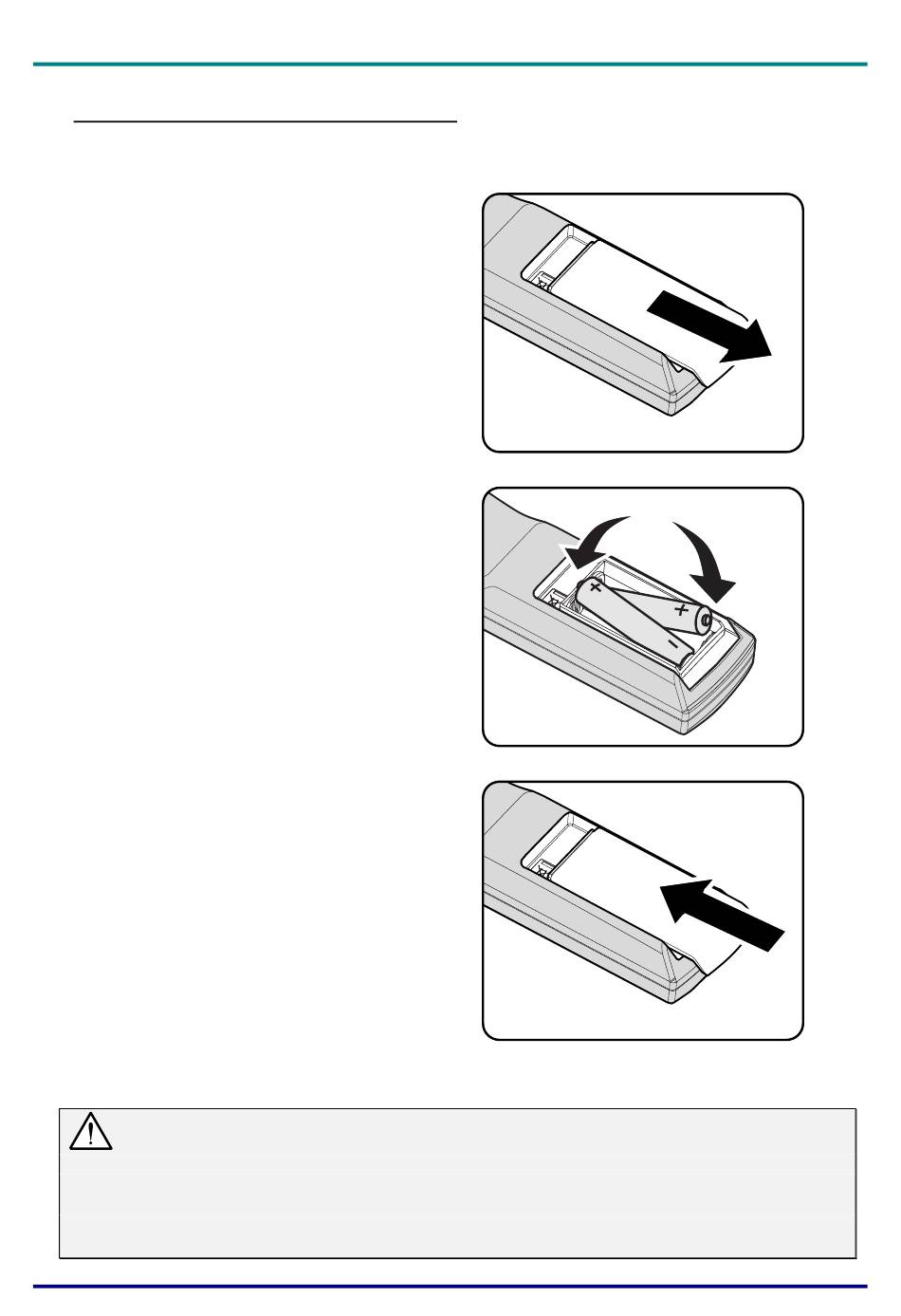 +
+
−