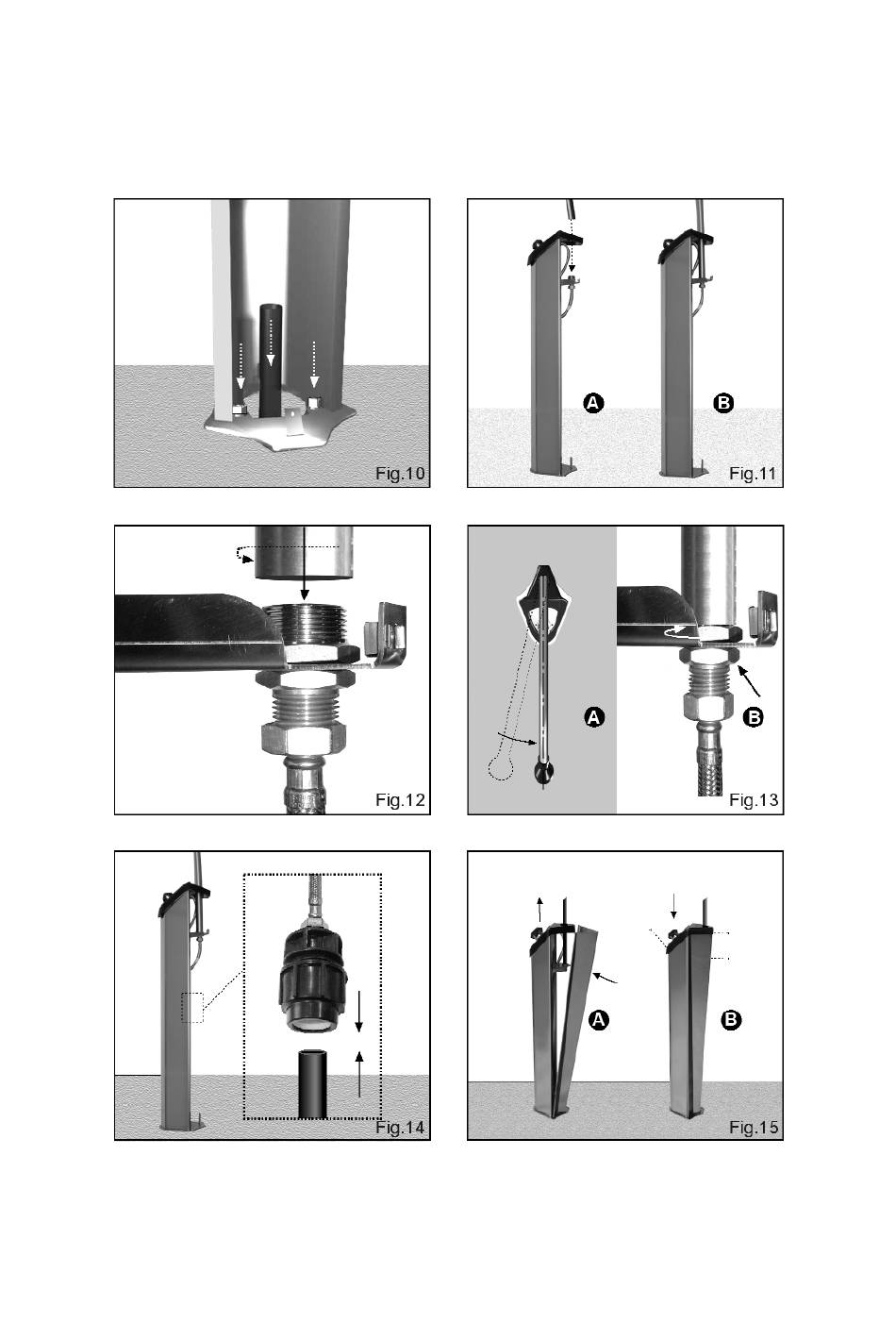 Fig.10

A
B
Fig.11

Fig.12

A
B
Fig.13

Fig.14

A
B
Fig.15