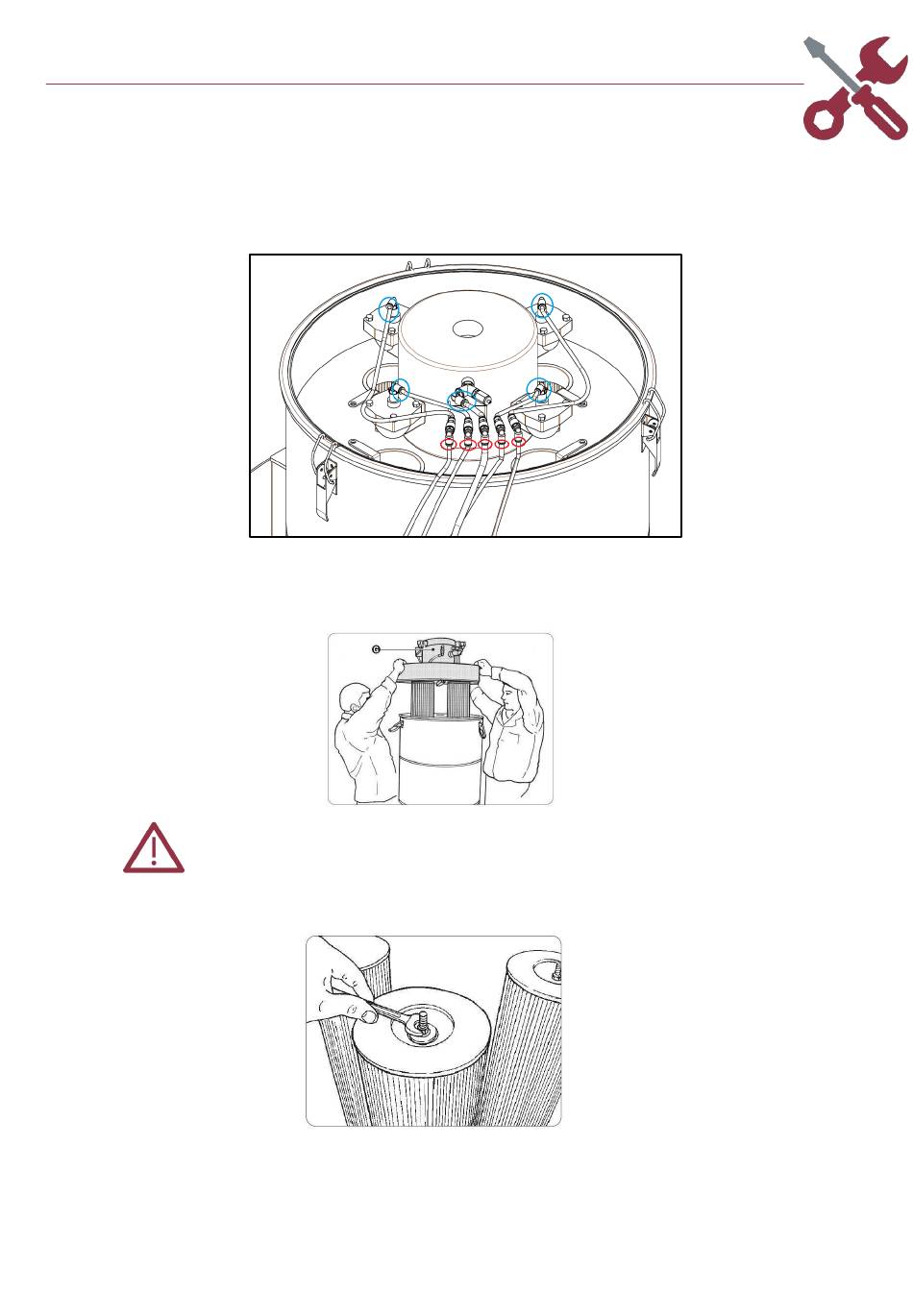 G