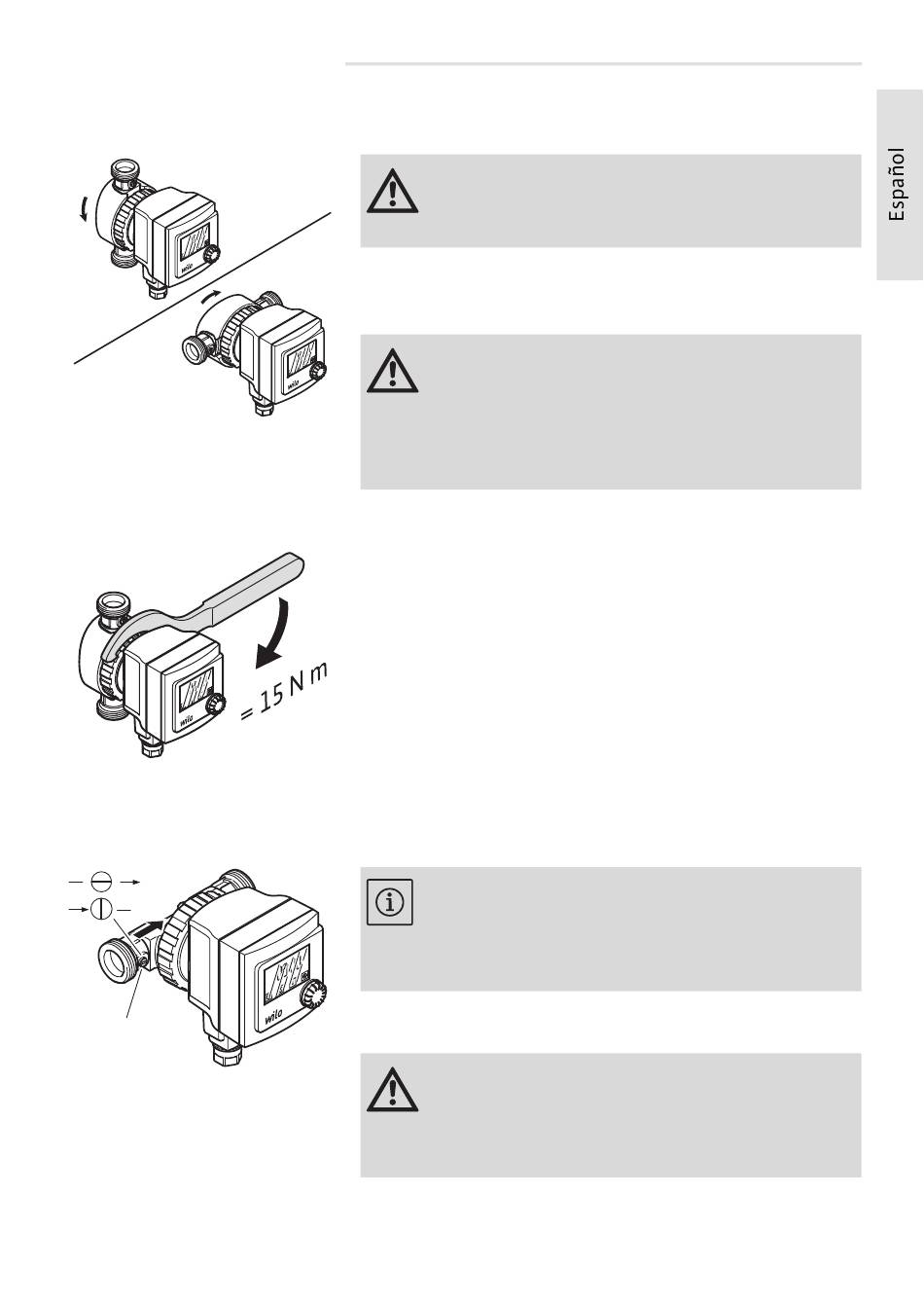 Español

wilo

wilo

wilo

= 15 N m

wilo