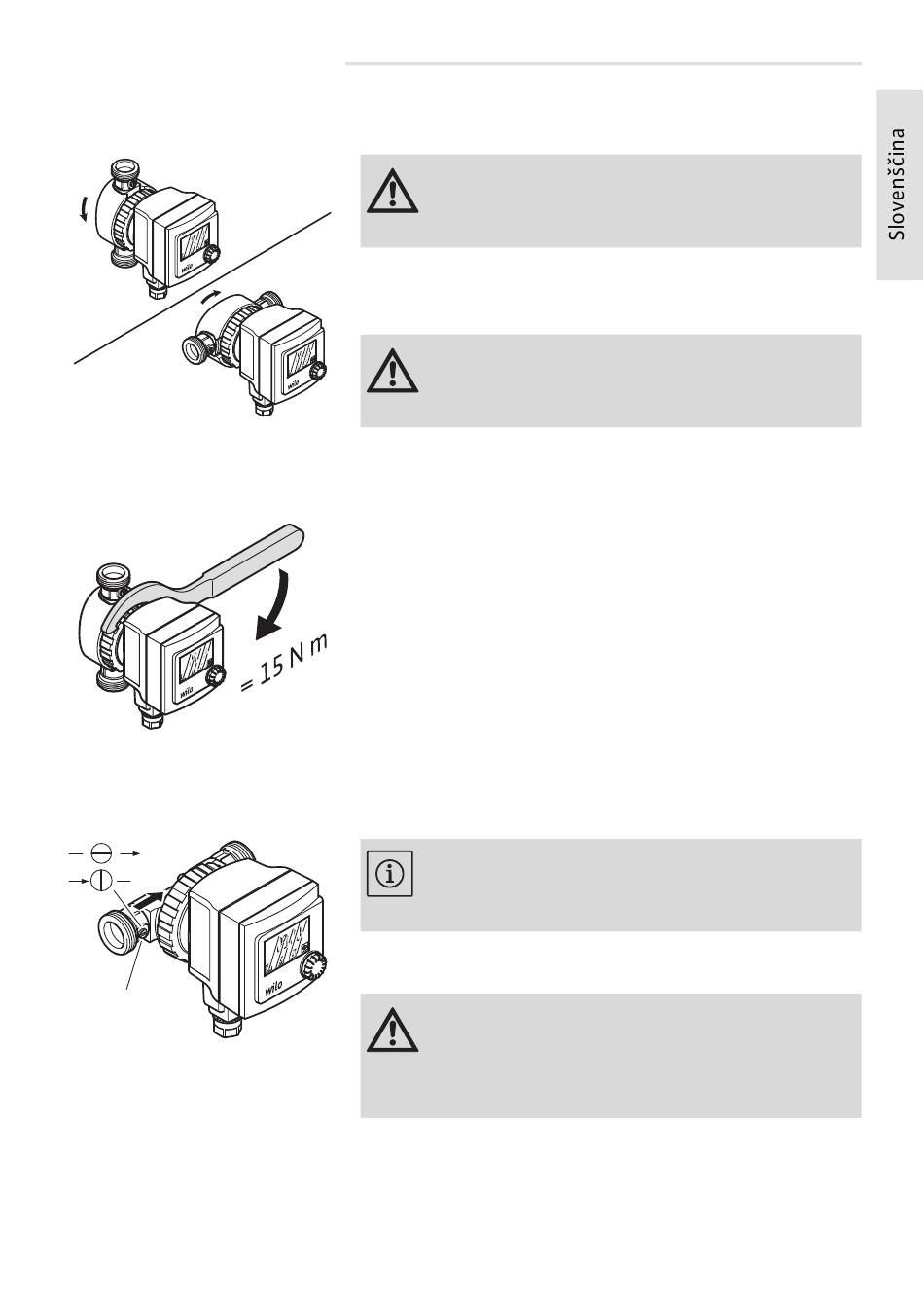 Slovenščina

wilo

wilo

= 15 N m

wilo

wilo