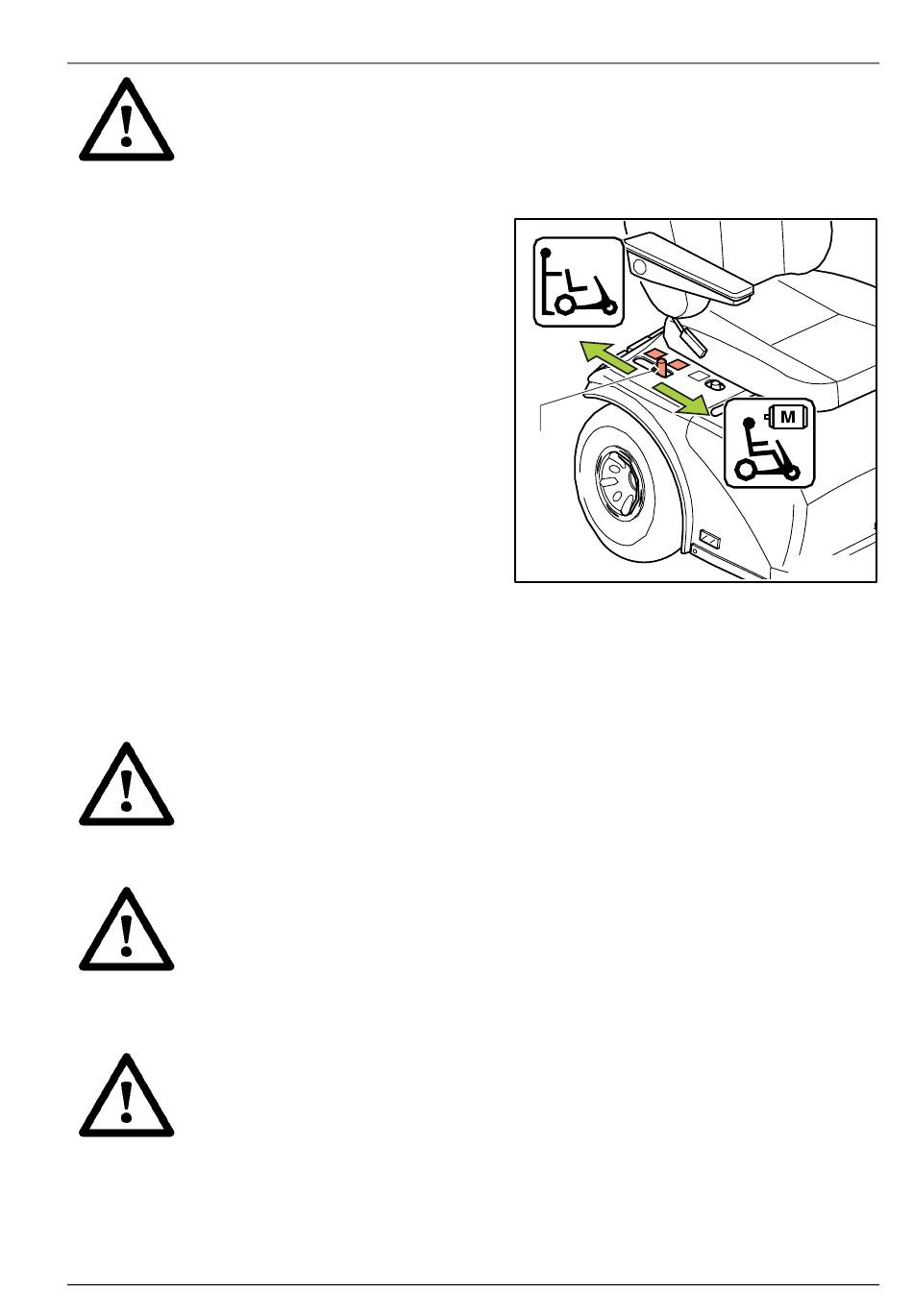 M