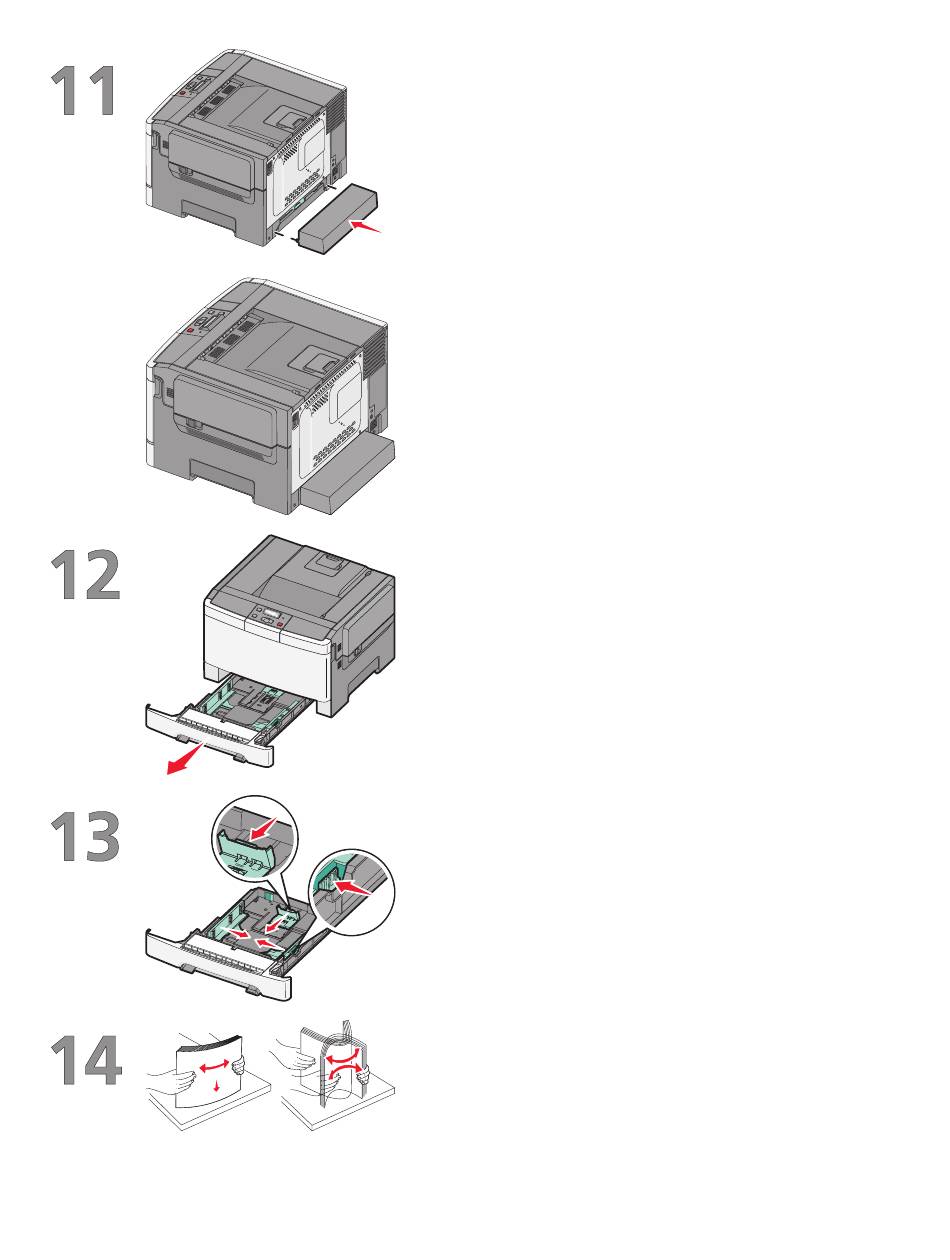 11

12

13

14