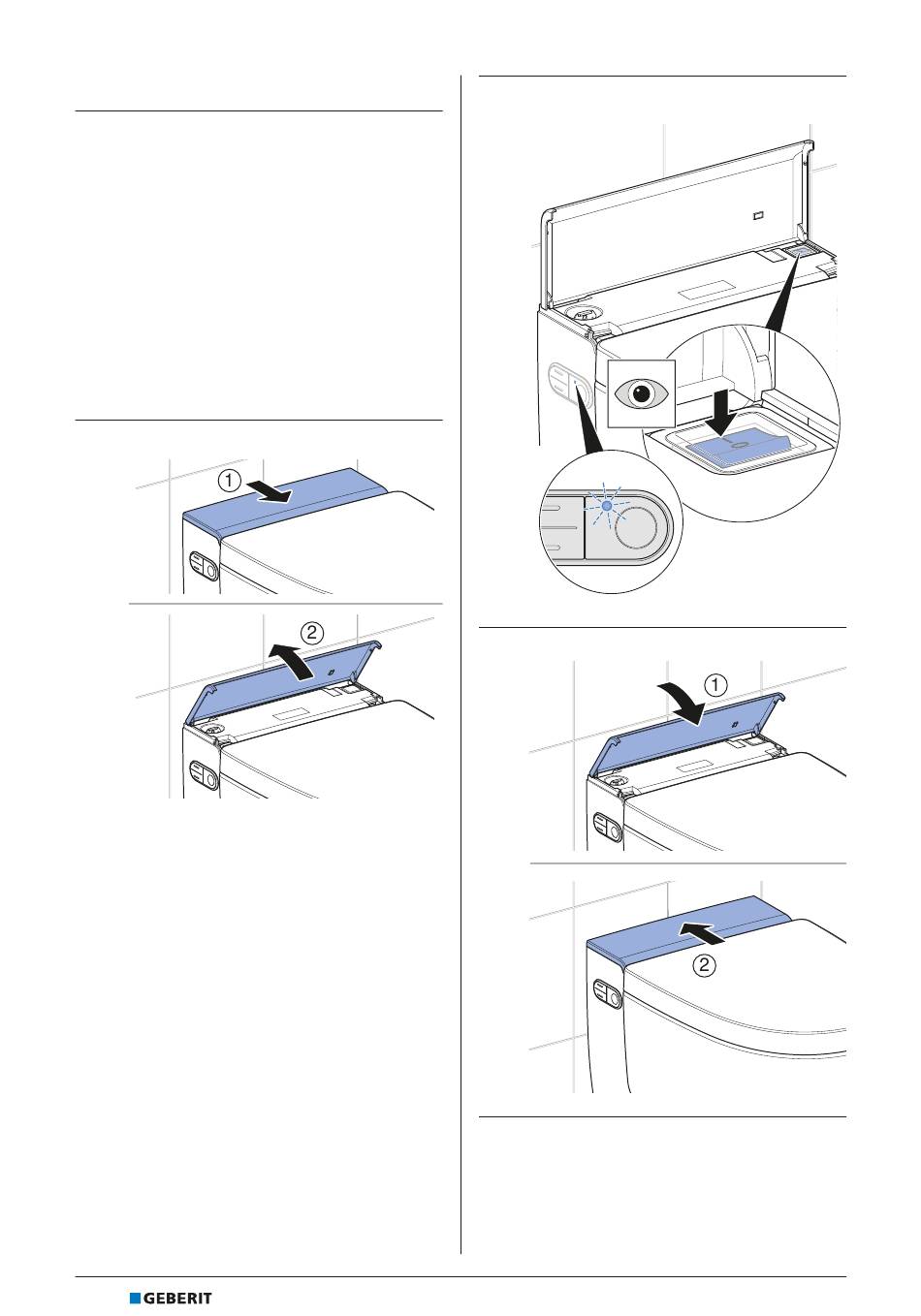 1

2

1

2

GEBERIT