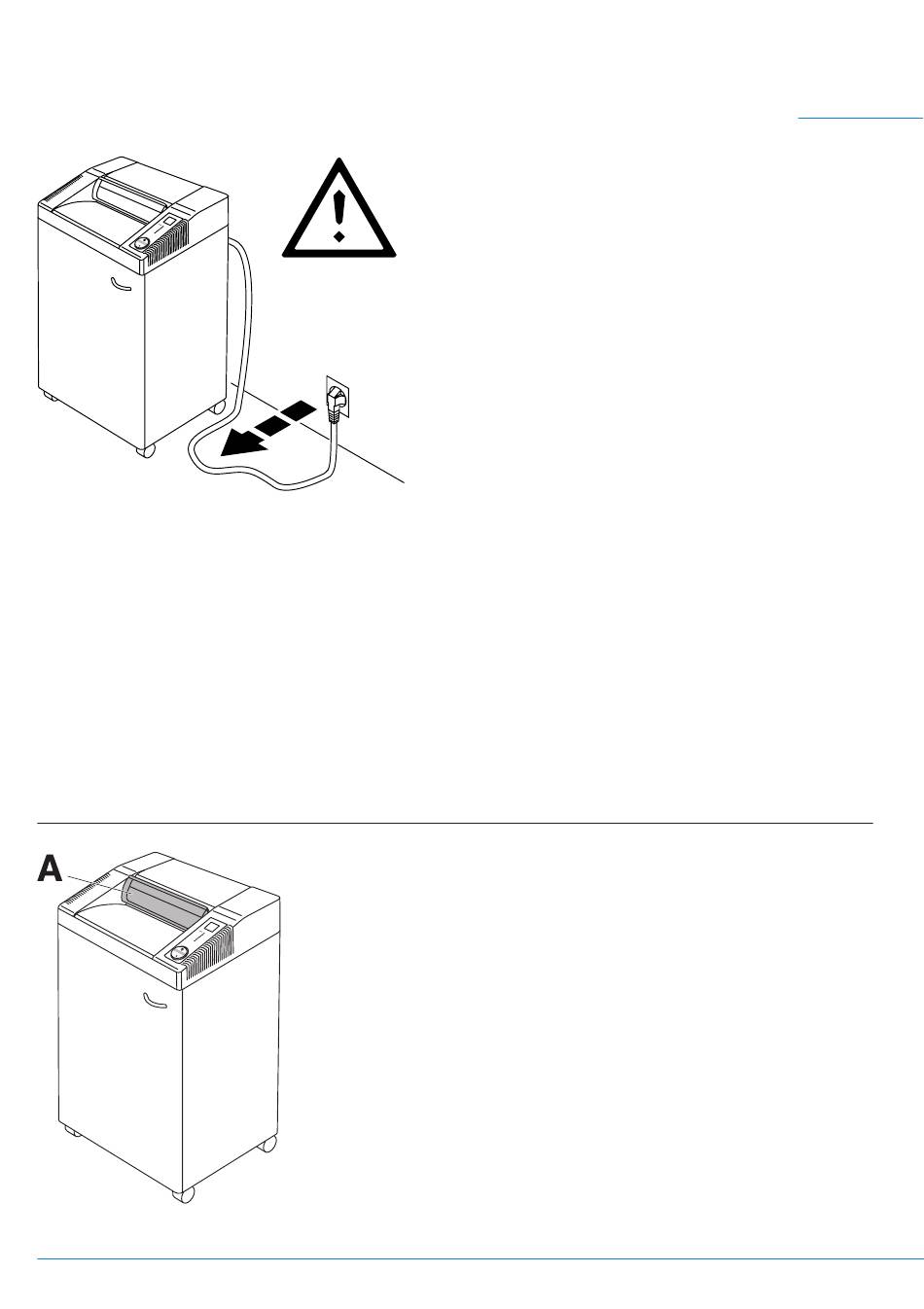 A