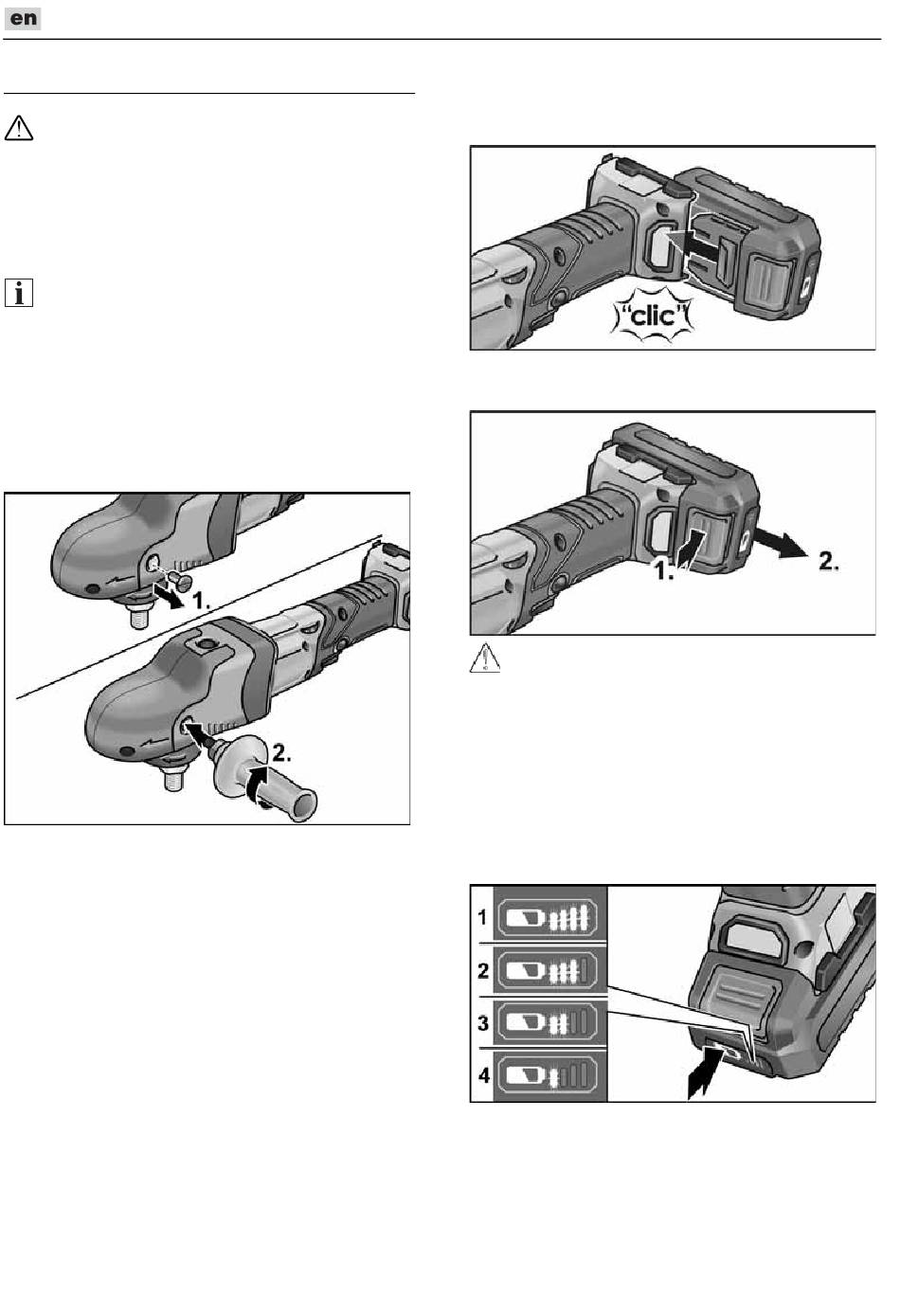 en

1.

2.

"clic"

1.

2.

1

2

3

4