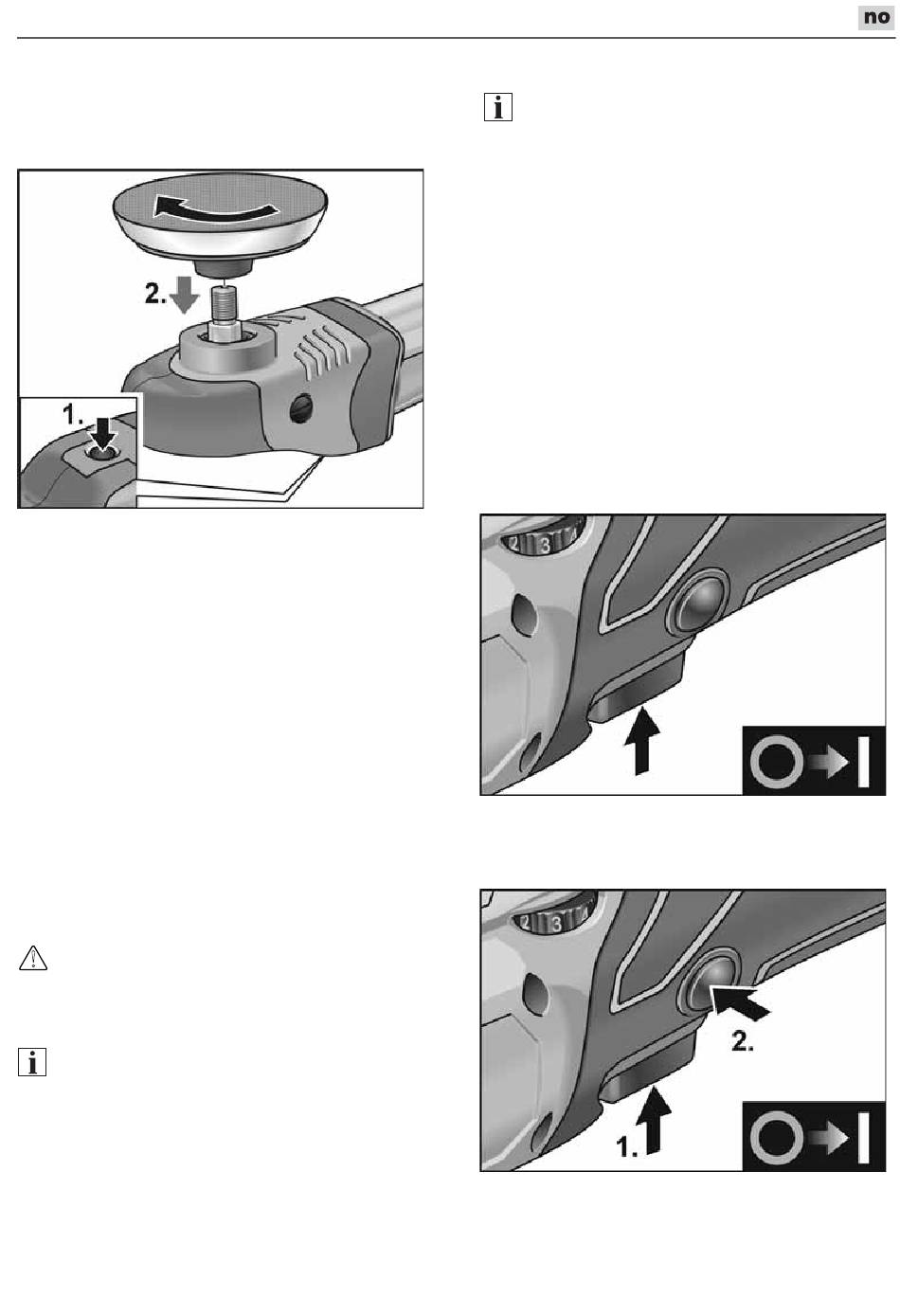 no

2.

1.

2 3

2 3

2.

1.