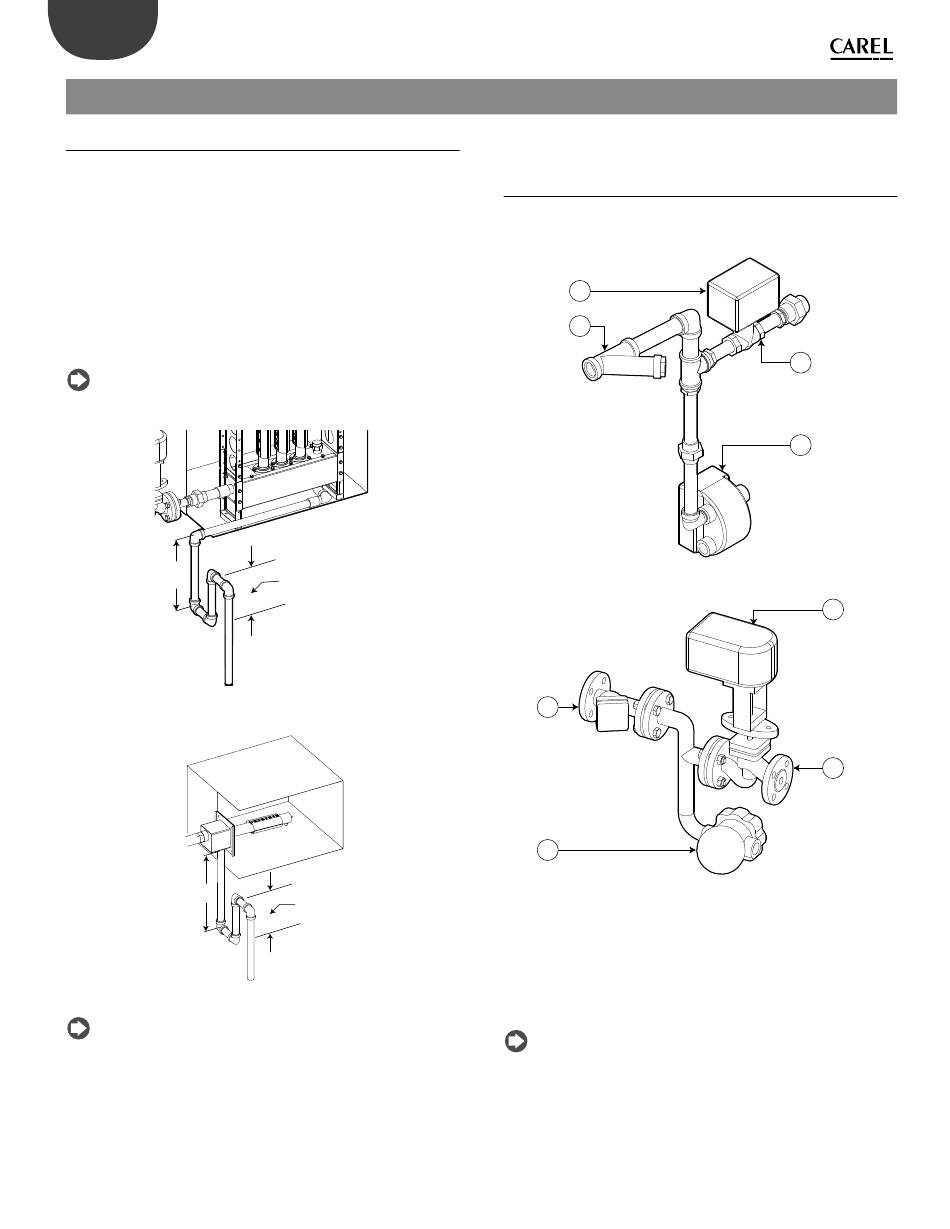 CAREL