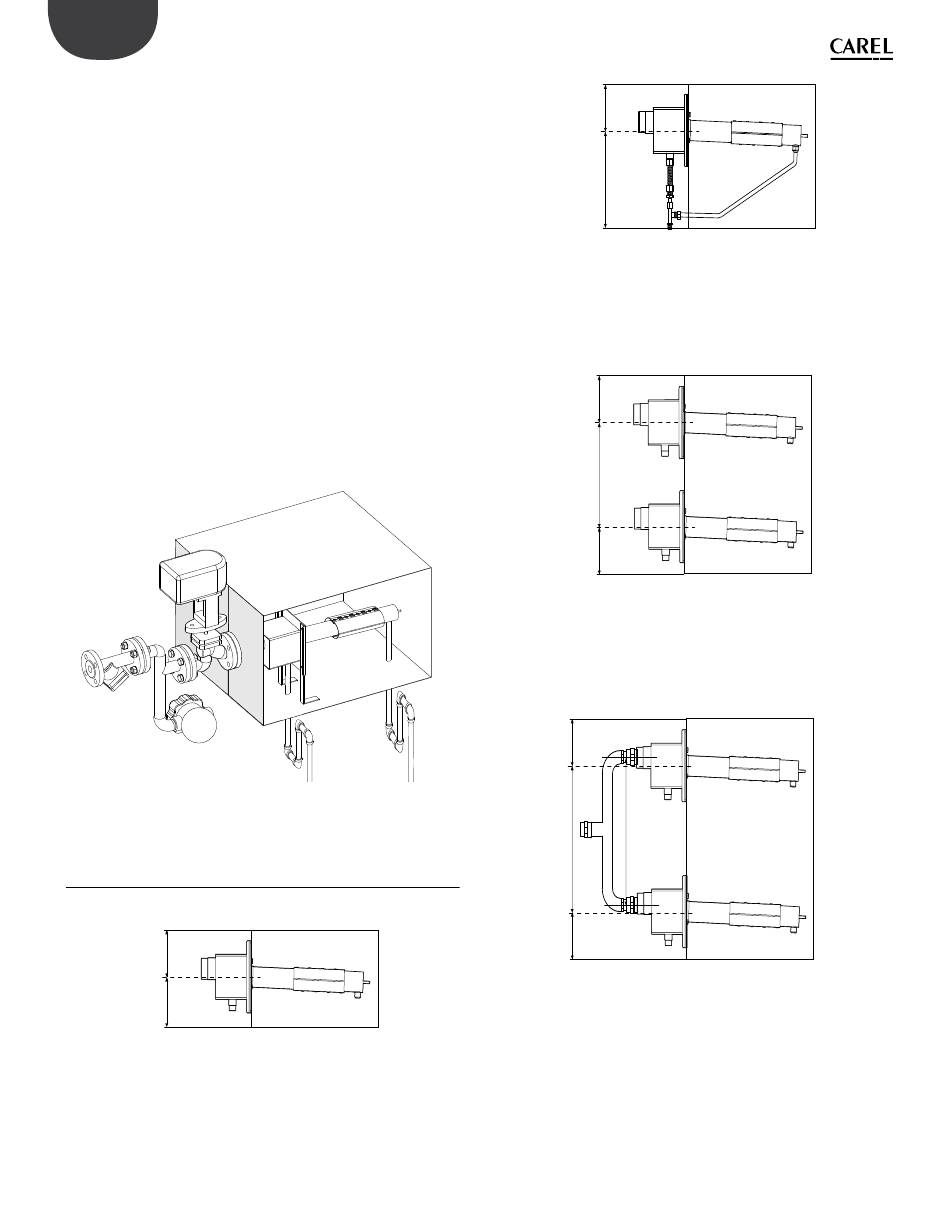 CAREL