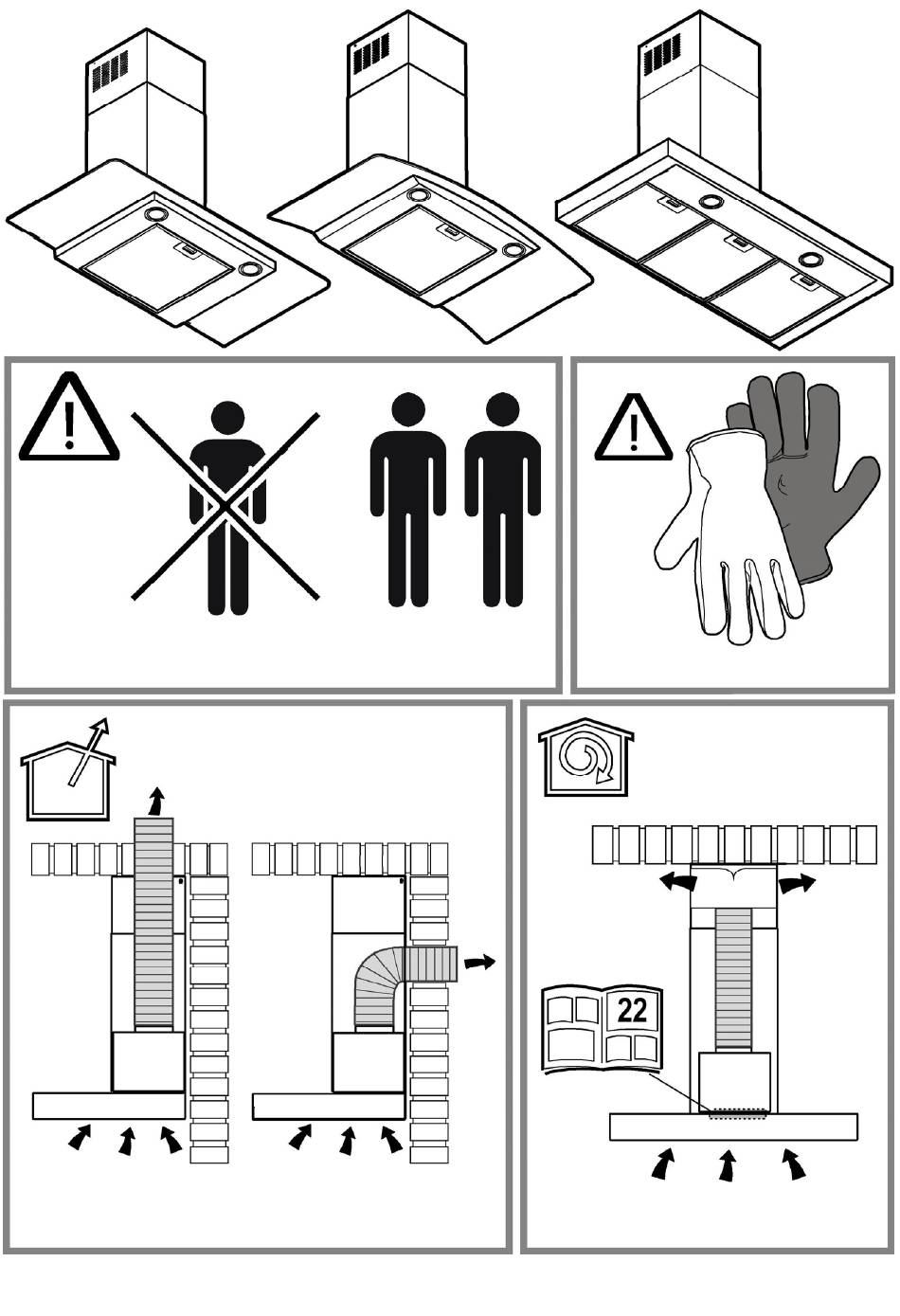 22