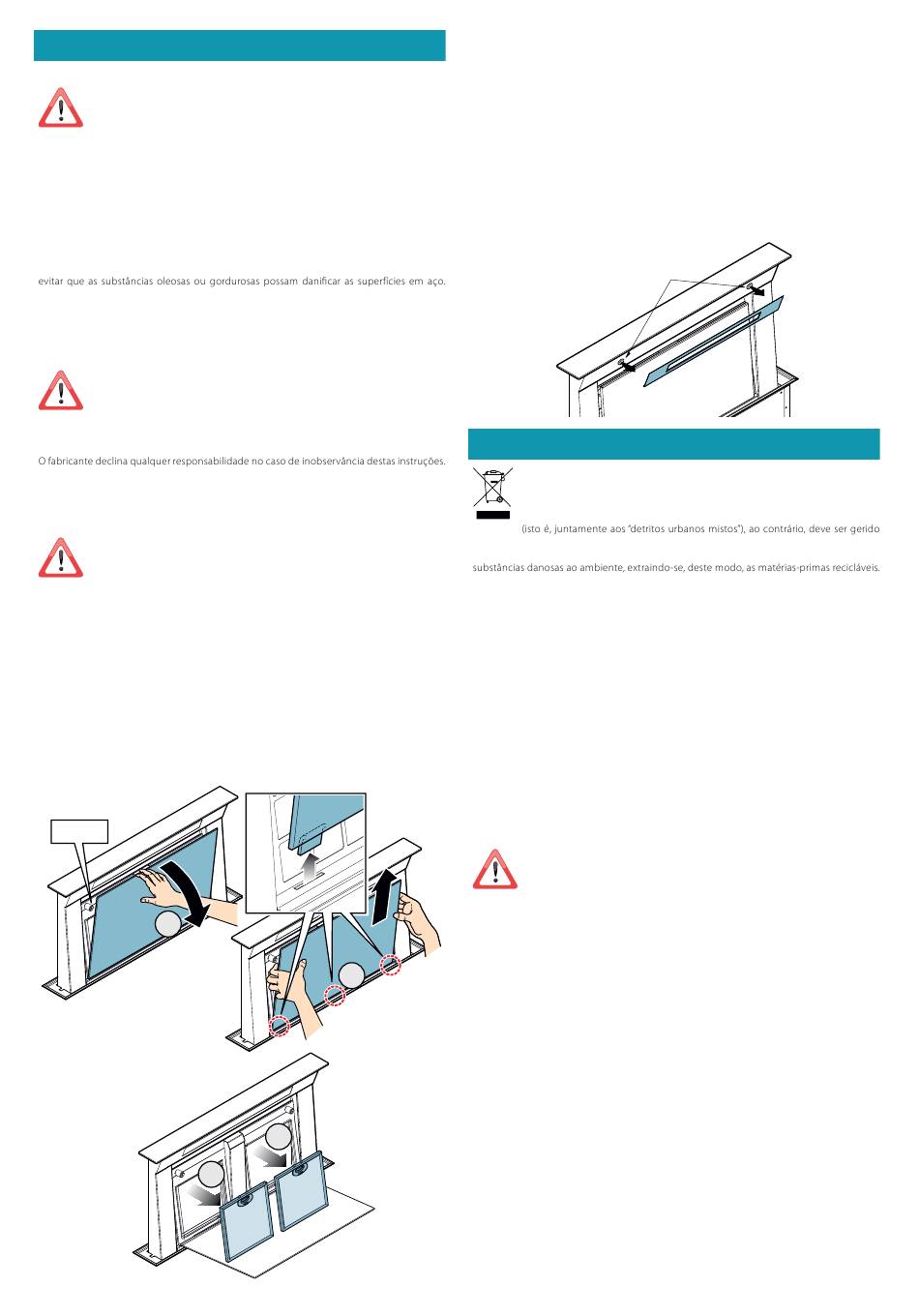 evitar que as substâncias oleosas ou gordurosas possam danificar as superfícies em aço.

O fabricante declina qualquer responsabilidade no caso de inobservância destas instruções.

(isto é, juntamente aos "detritos urbanos mistos"), ao contrário, deve ser gerido

substâncias danosas ao ambiente, extraindo-se, deste modo, as matérias-primas recicláveis.