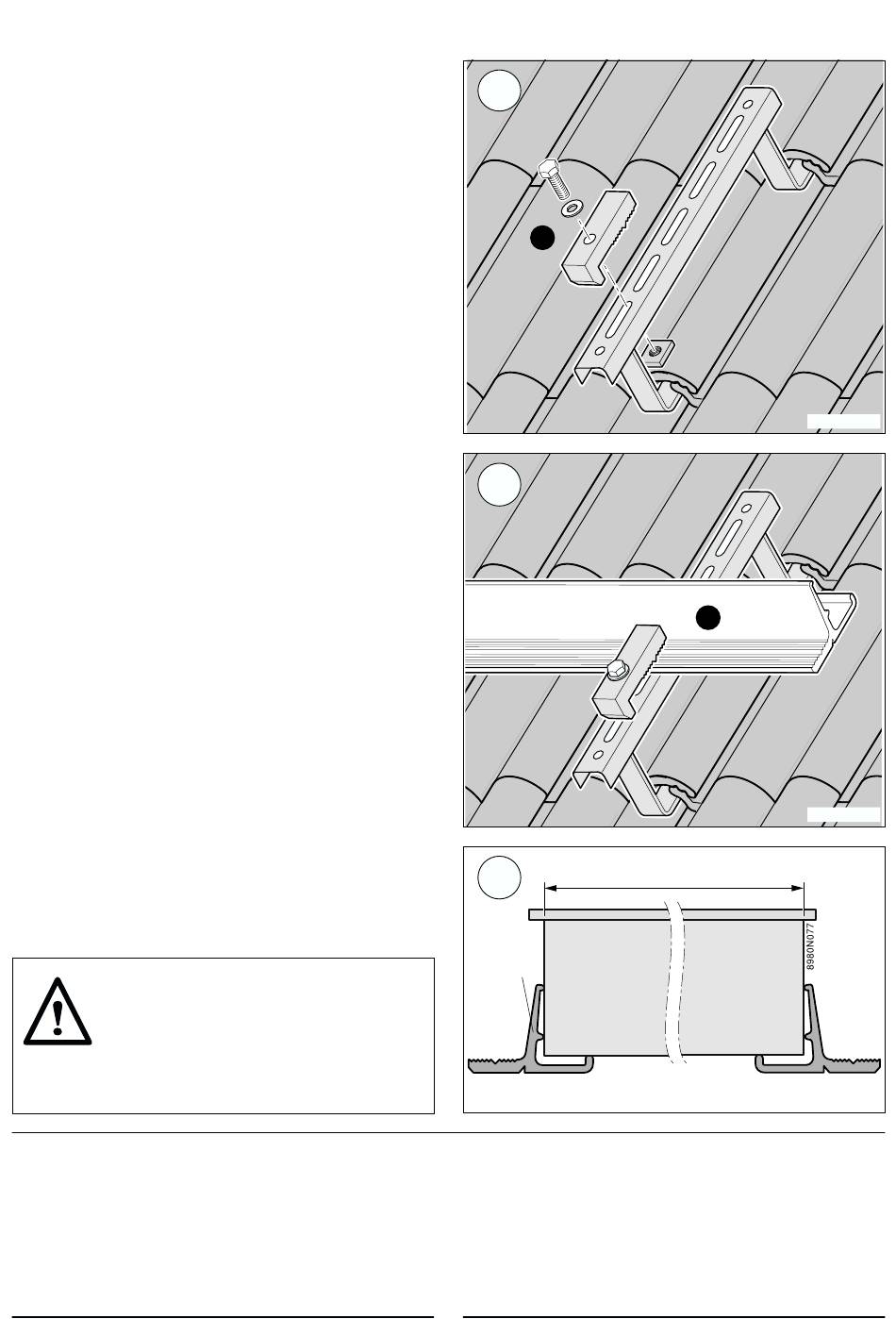 8980N077