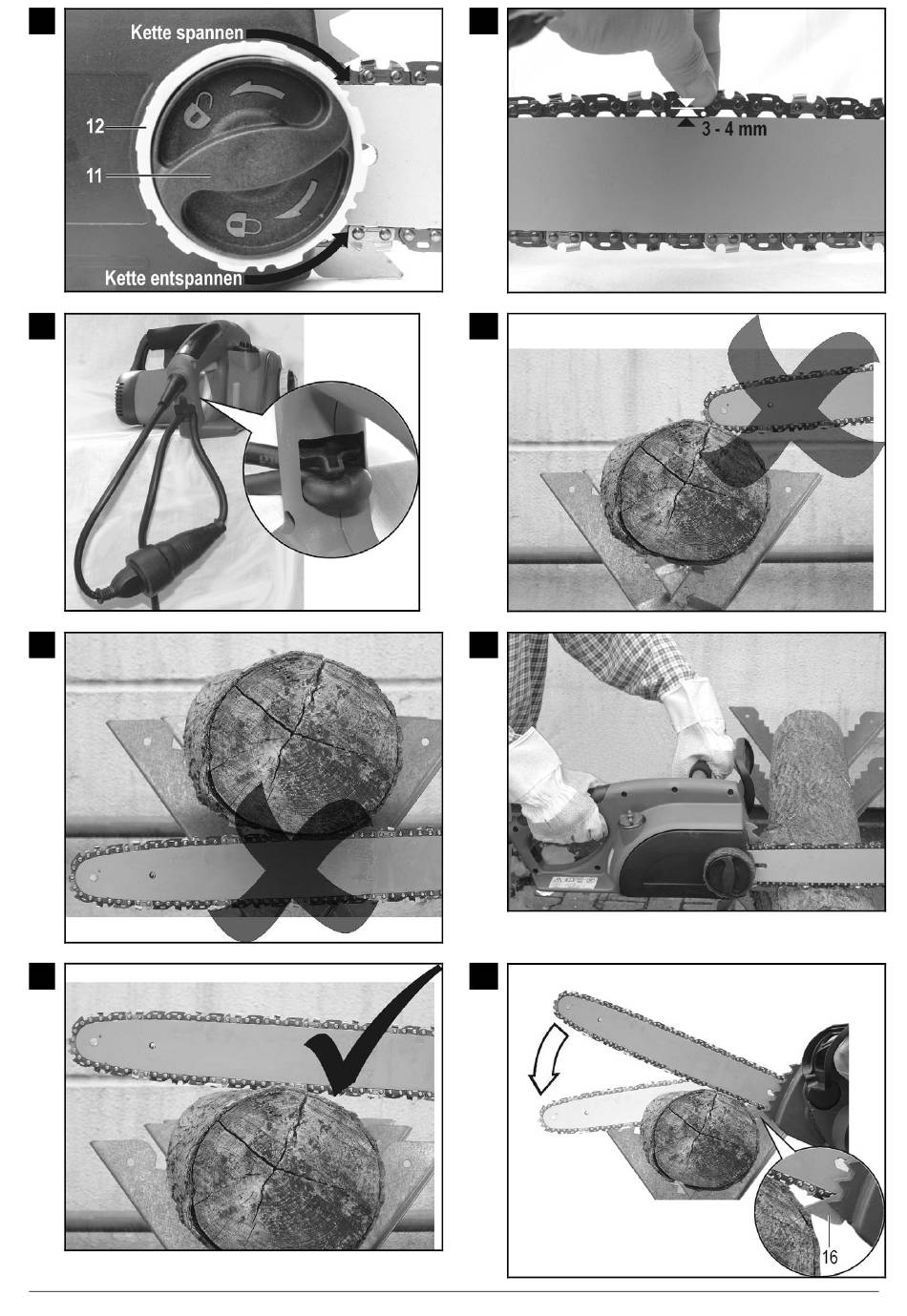 Kette spannen
12
11
Kette entspannen

3 - 4 mm

16