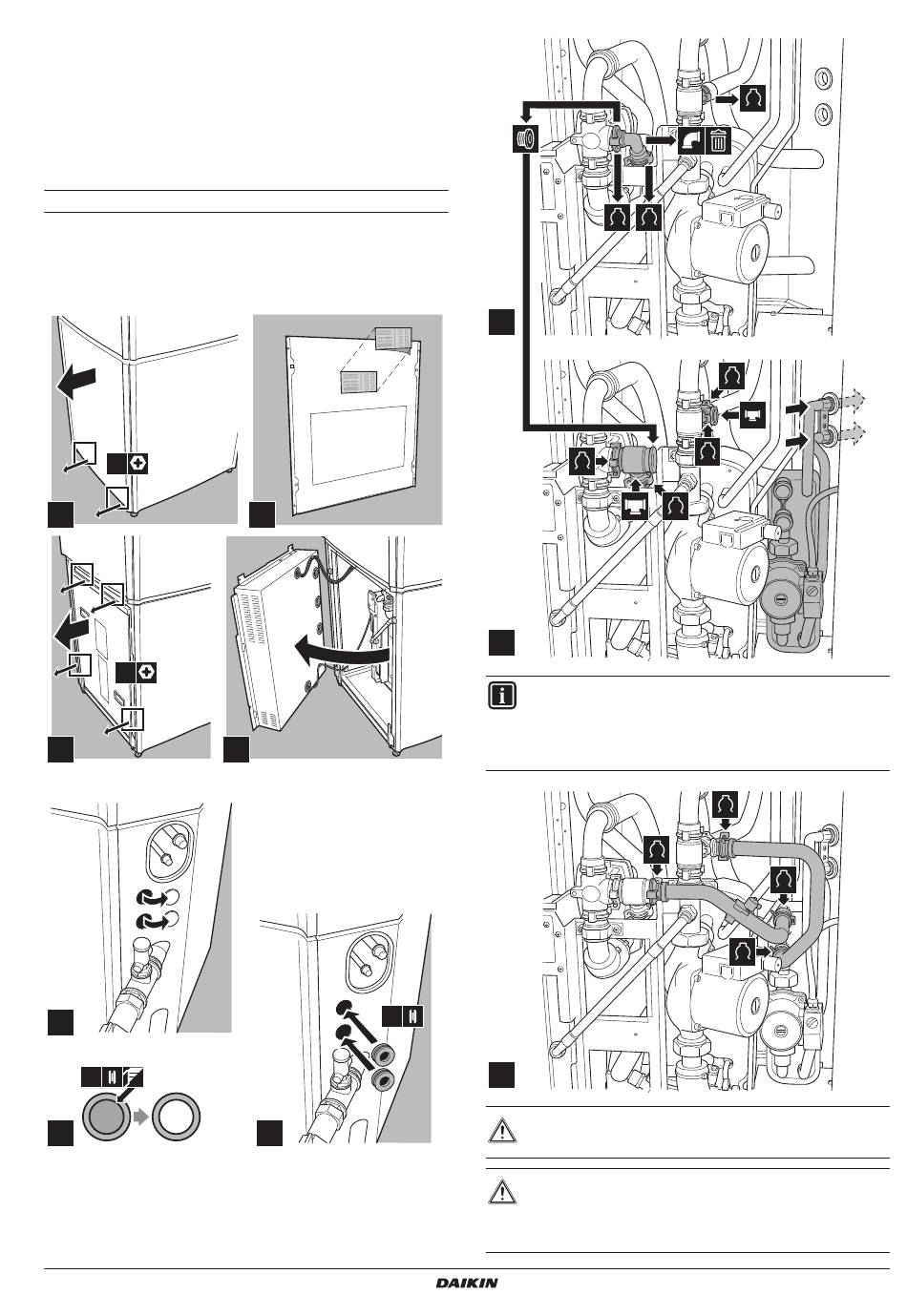 DAIKIN