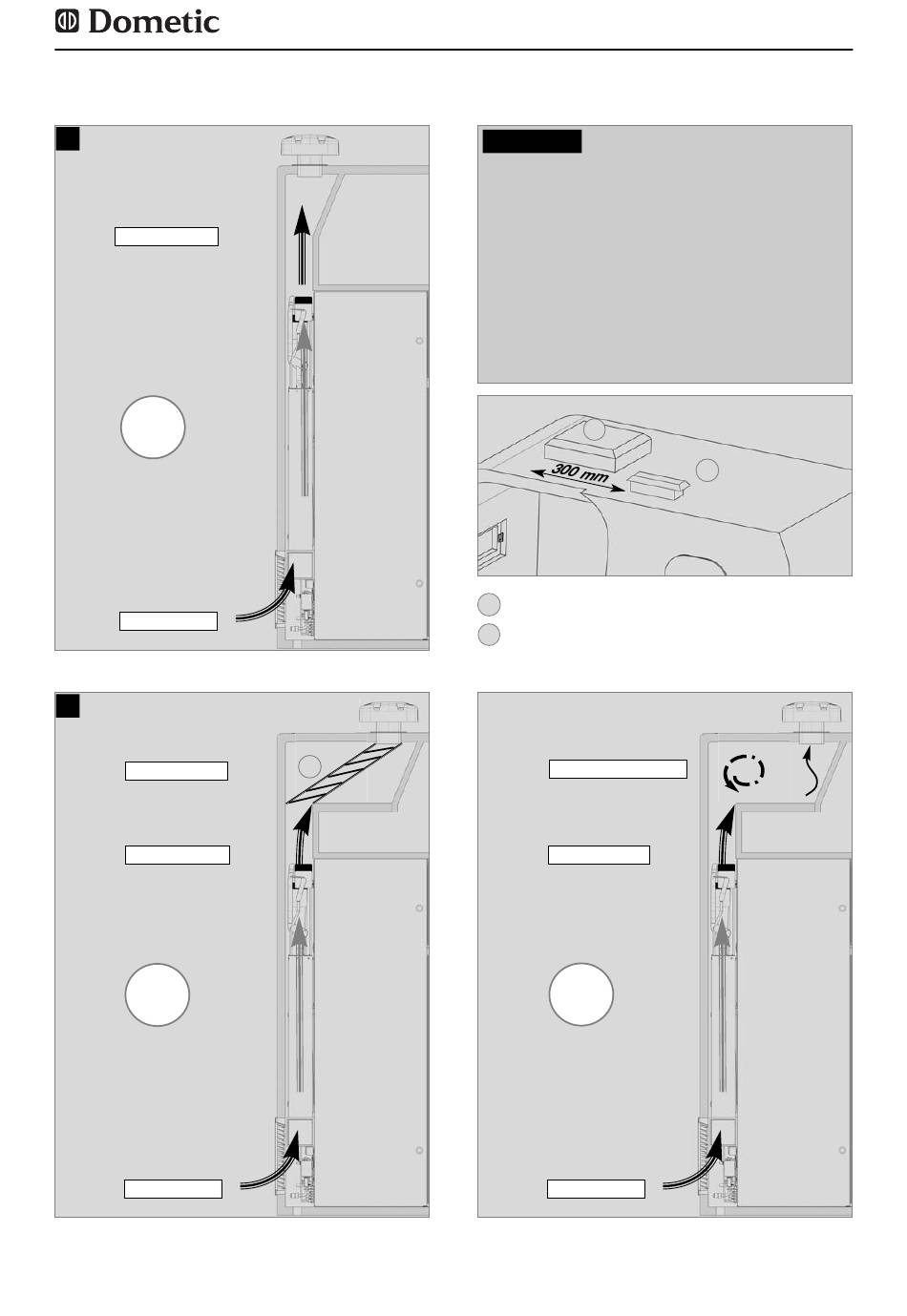 Dometic

300 mm