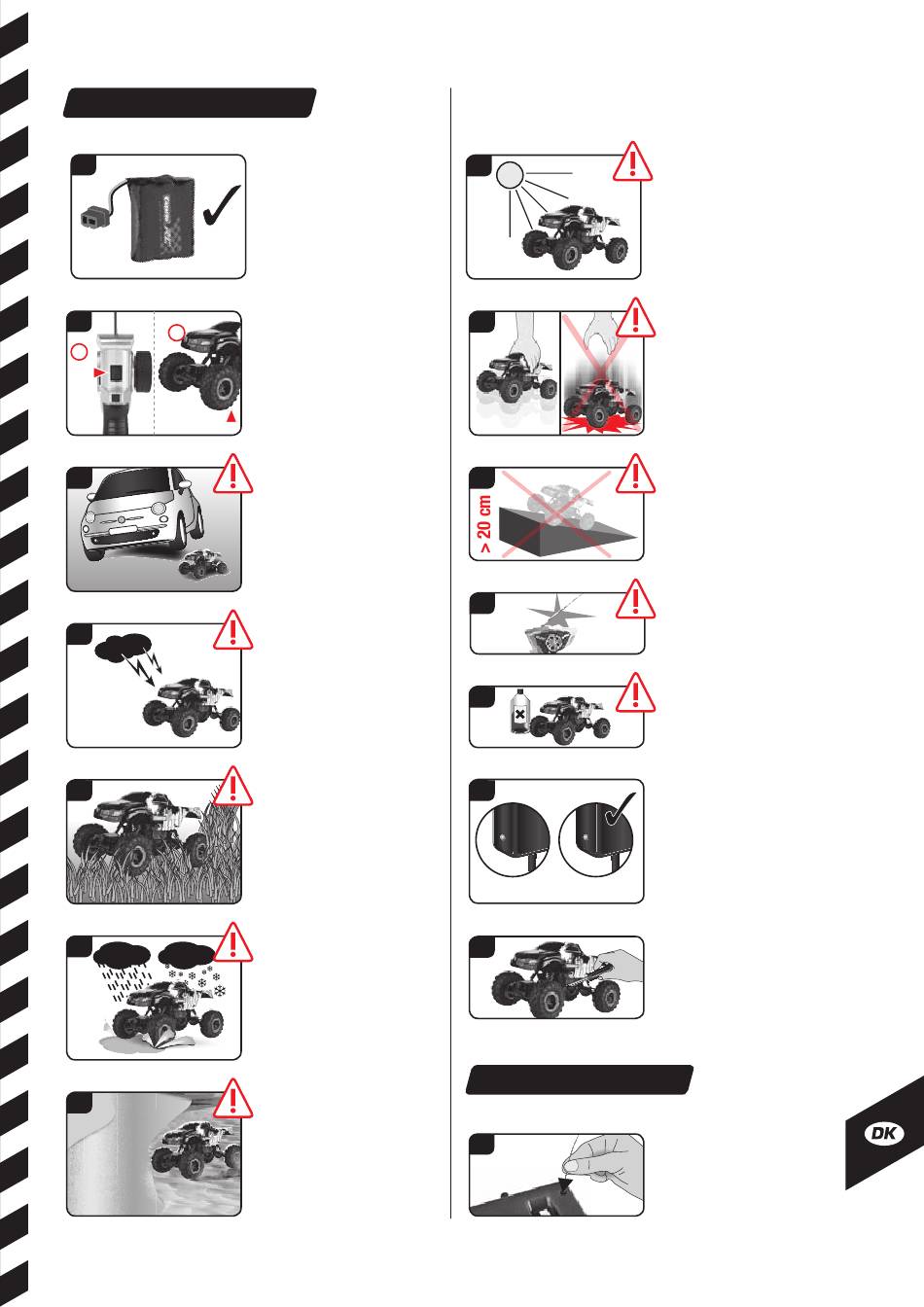 > 20 cm

DK