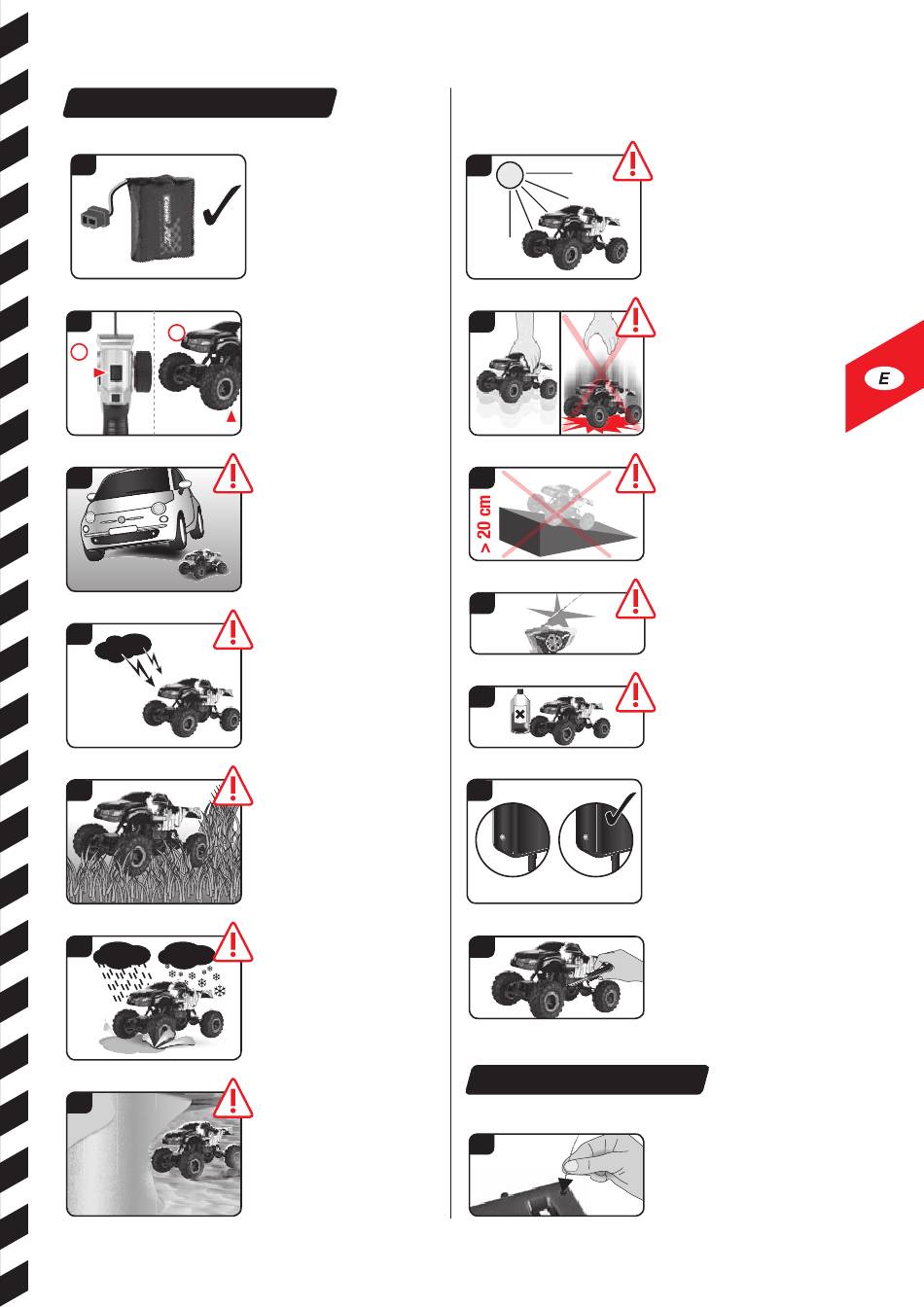 E

> 20 cm