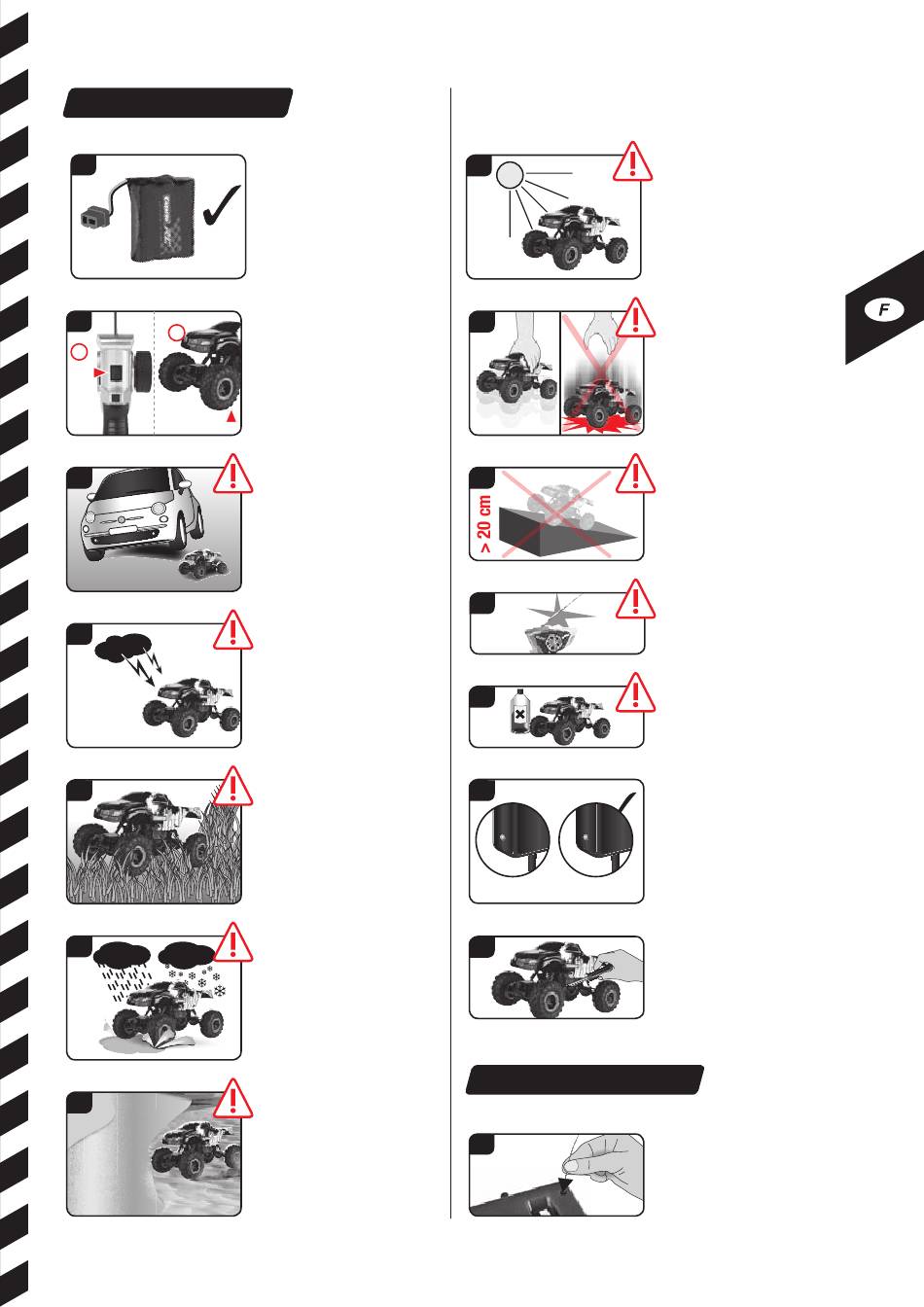 F

> 20 cm