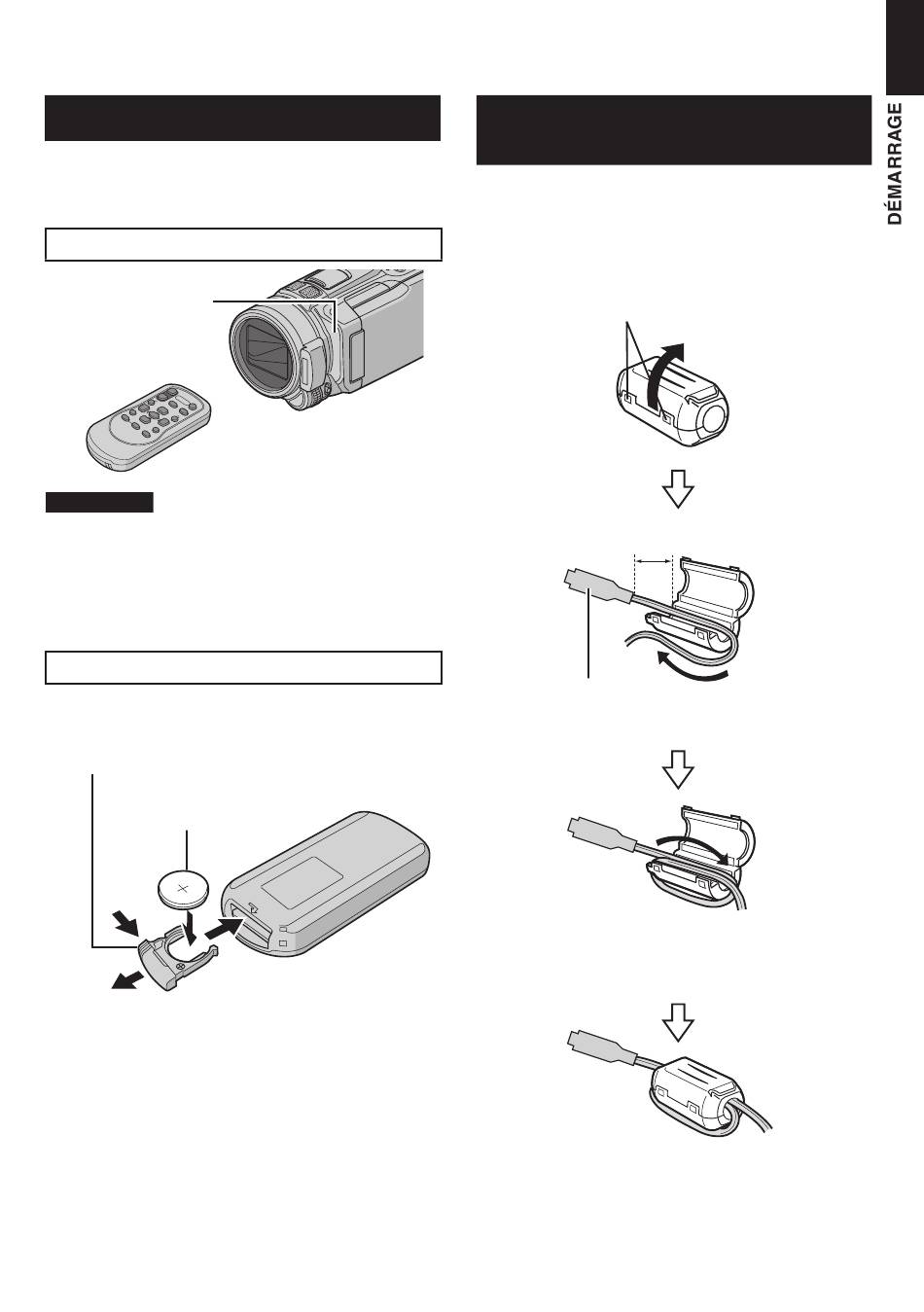 DÉMARRAGE