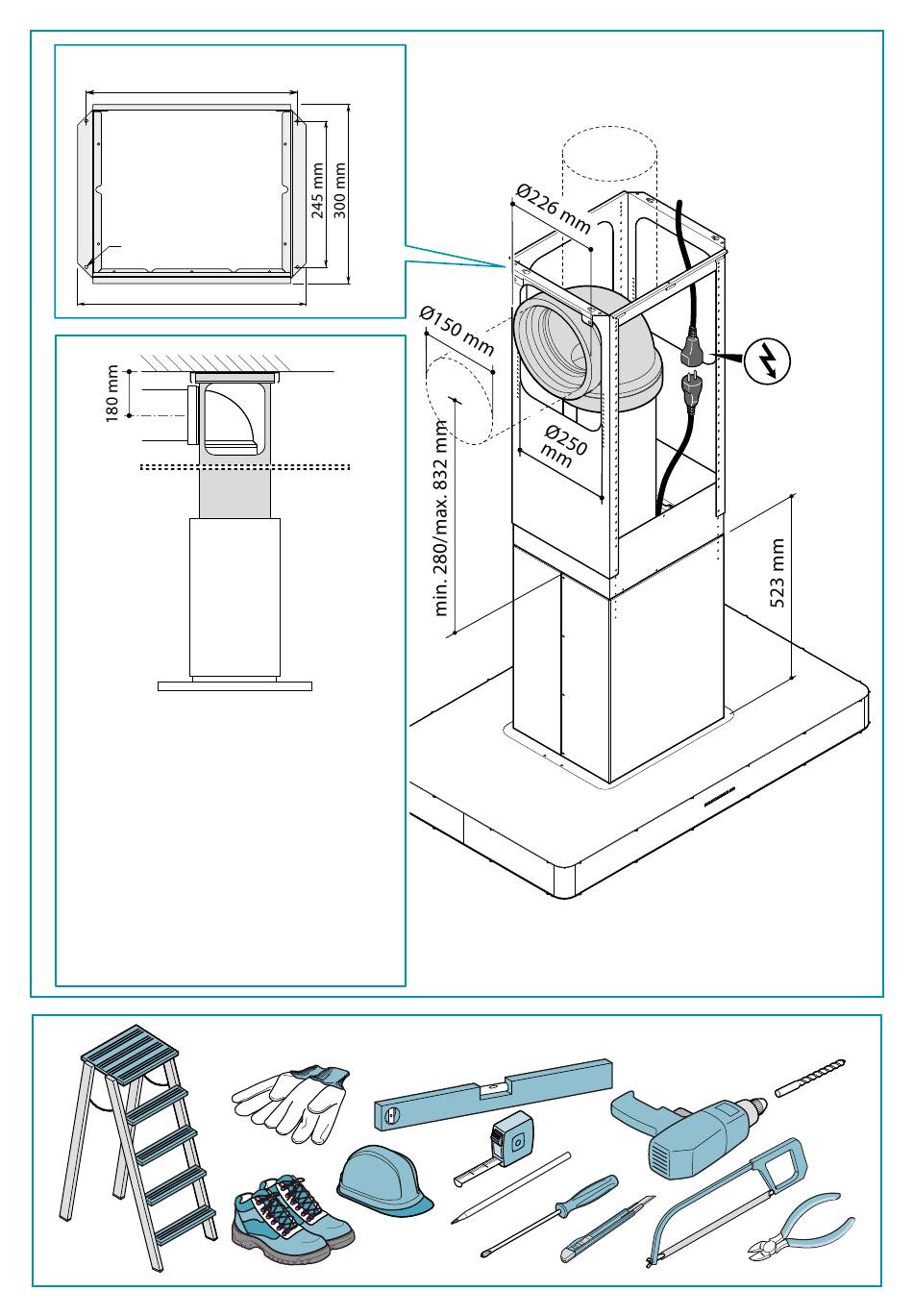 245 mm
300 mm
180 mm
Ø226 mm
Ø150 mm
Ø250 mm
min. 280/max. 832 mm
523 mm