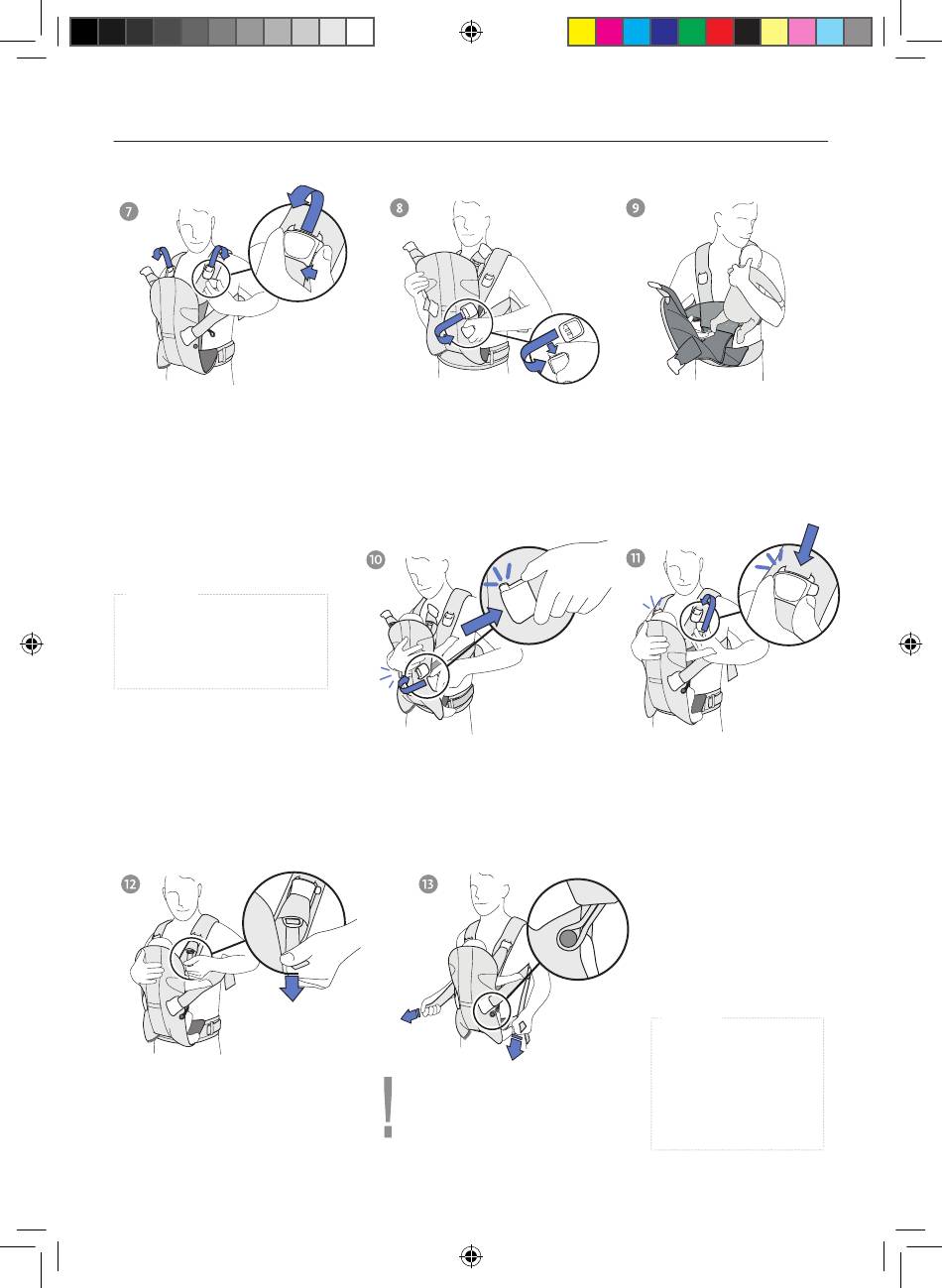 7

8

9

10

11

12

13

!