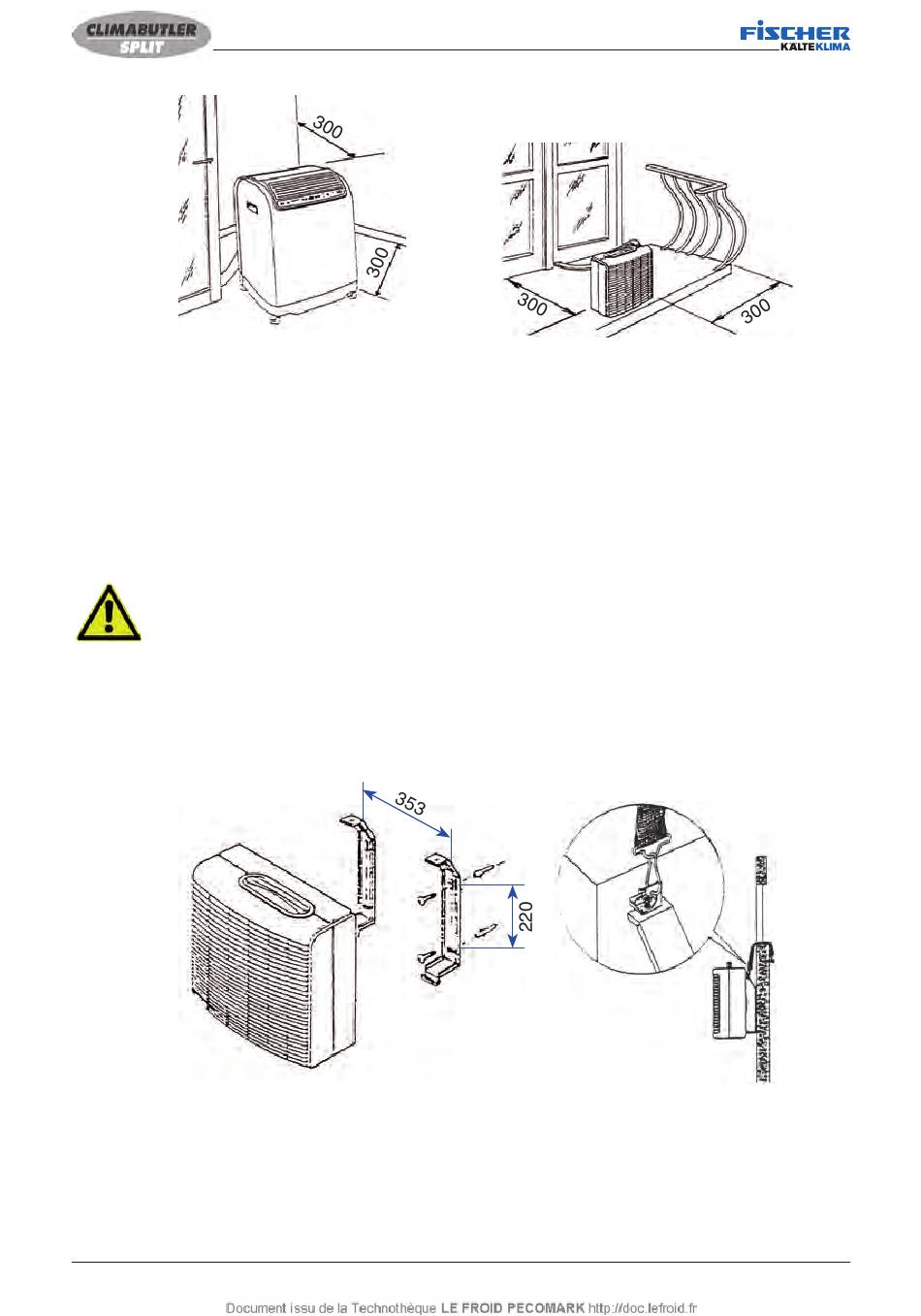 CLIMABUTLER SPLIT

FISCHER KÄLTEKLIMA

300

300

300

300

353

220

Document issu de la Technothèque LE FROID PECOMARK http://doc.lefroid.fr