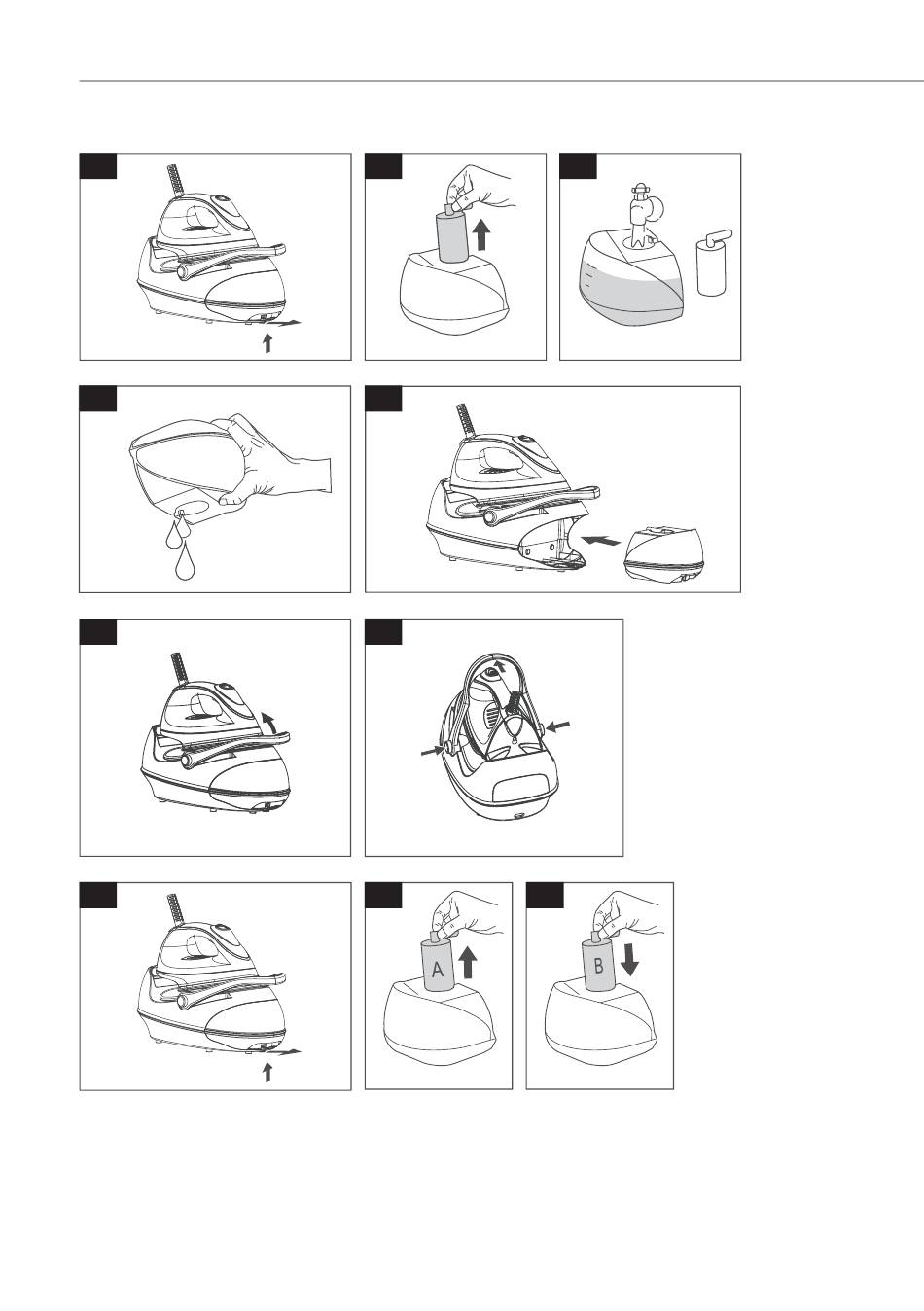 A

B