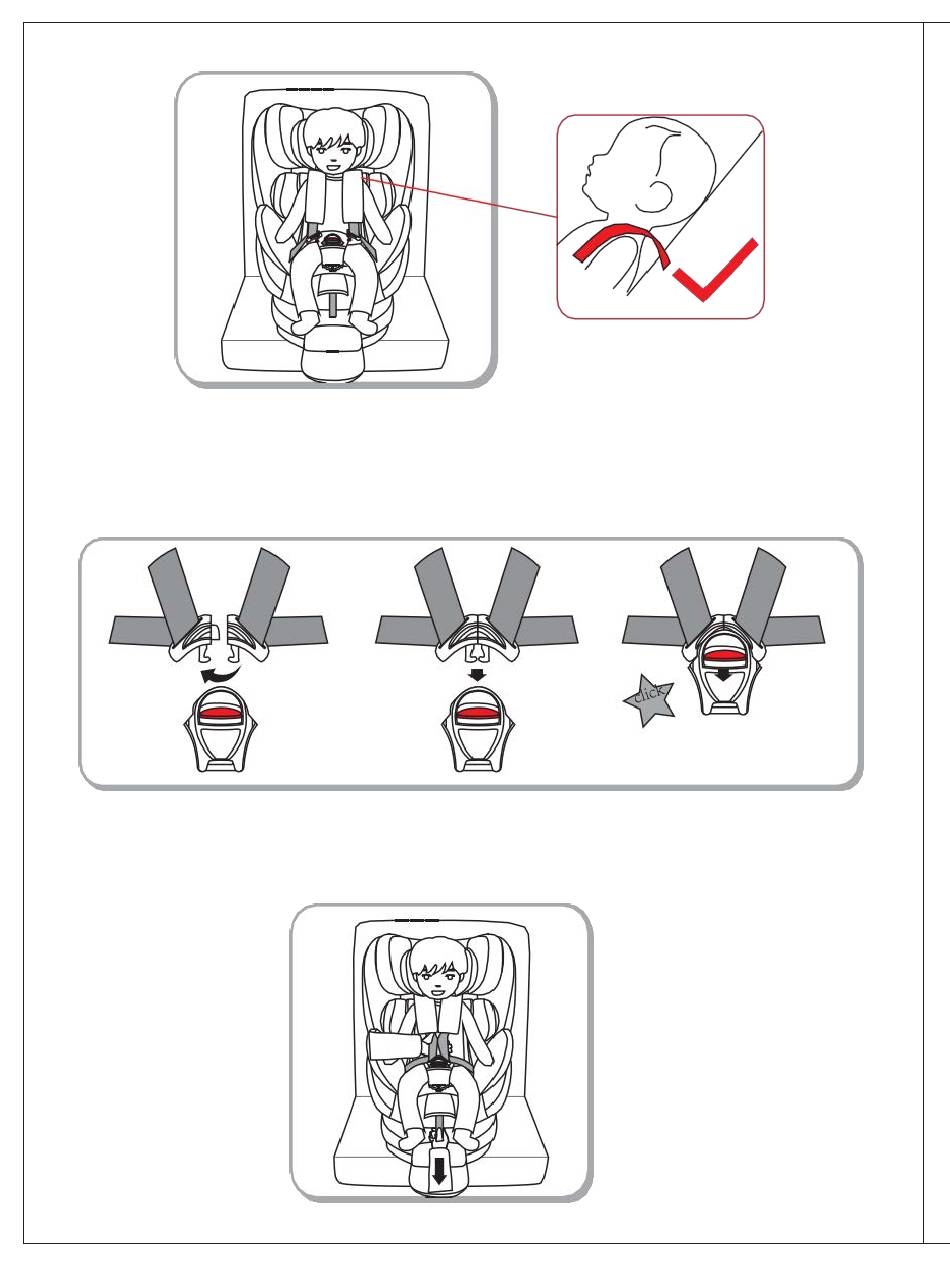 click