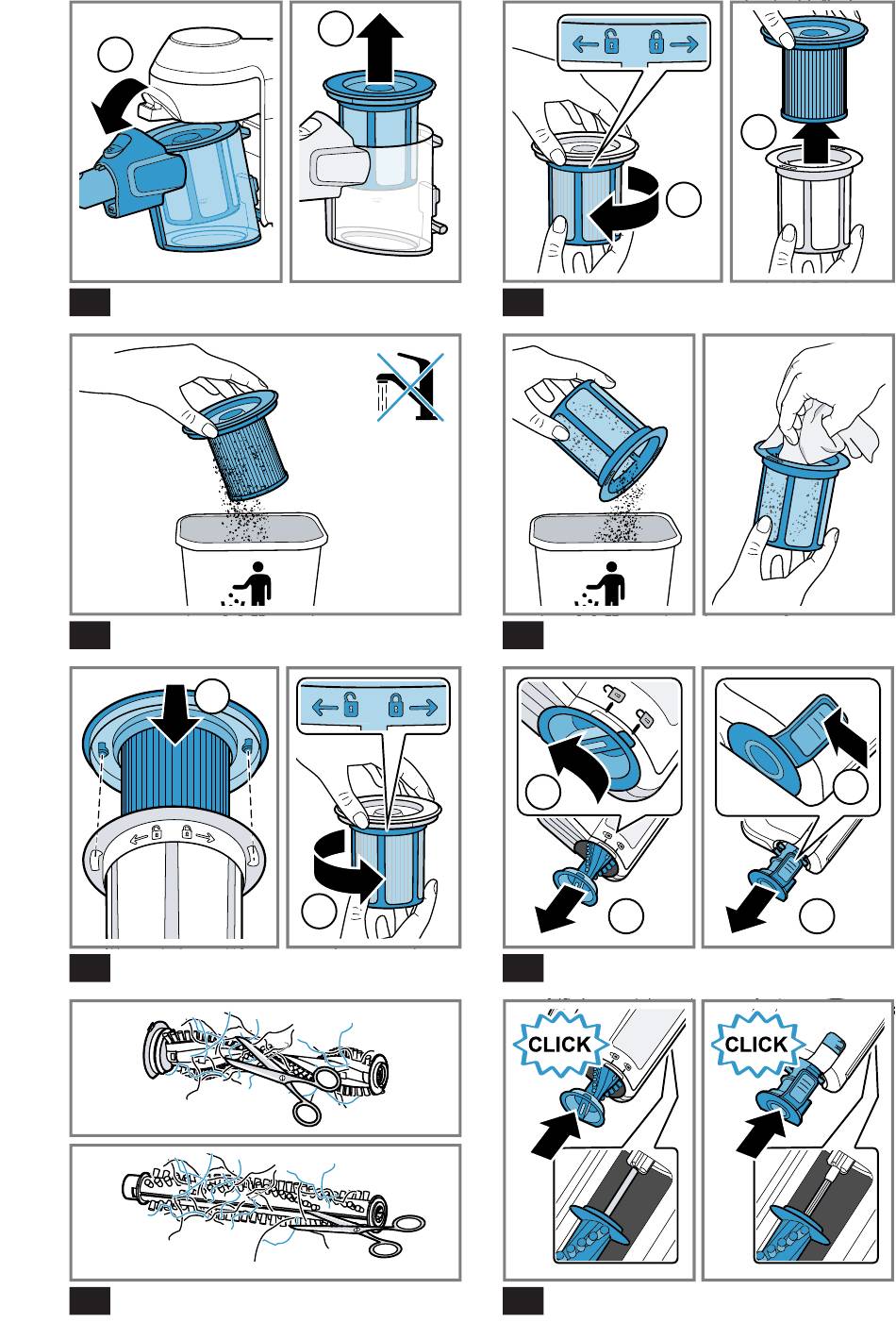 CLICK

CLICK