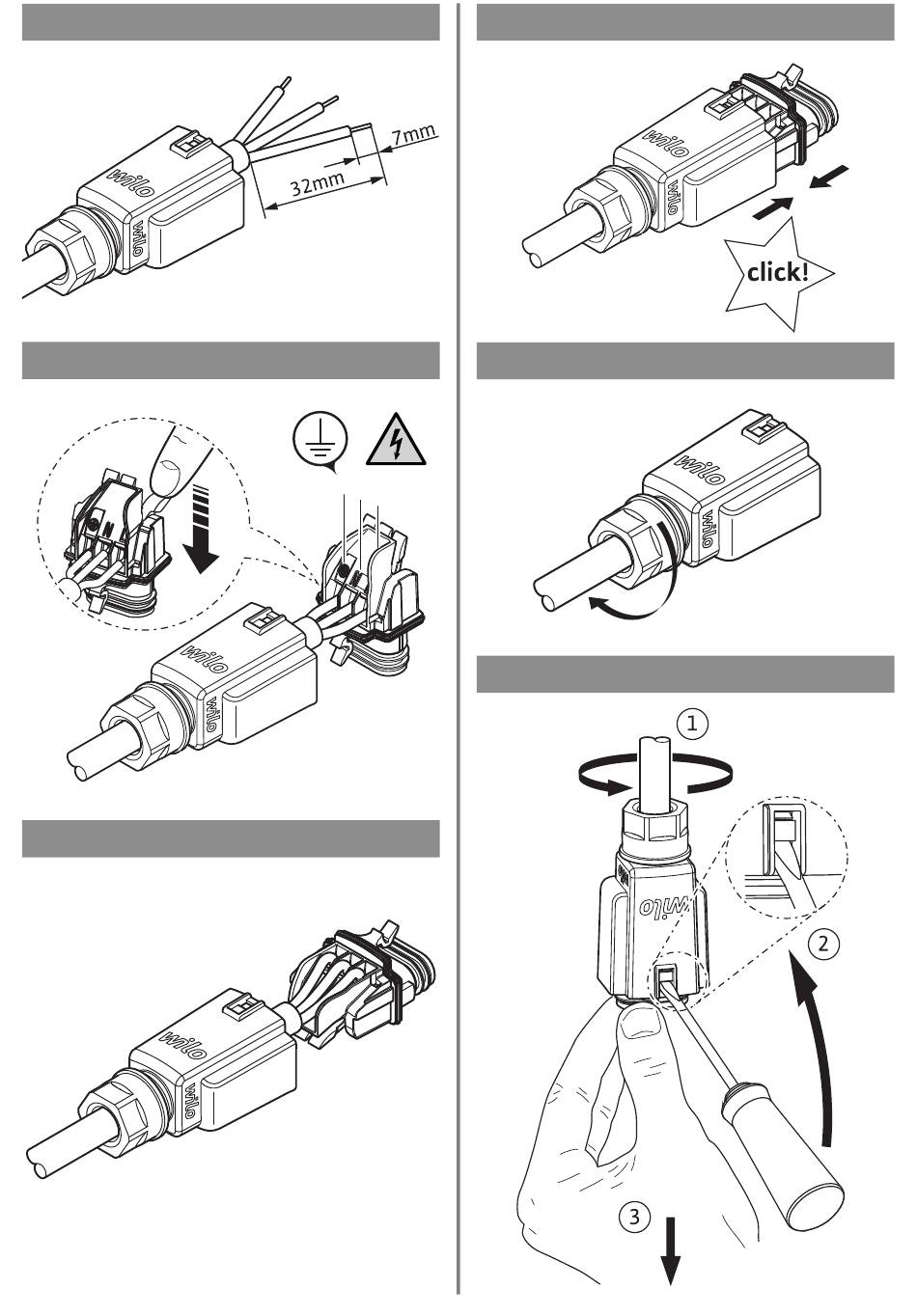 wilo
wilo
7mm
32mm

wilo
wilo

wilo
wilo

wilo
wilo
click!

wilo
wilo

1
wilo
2
3