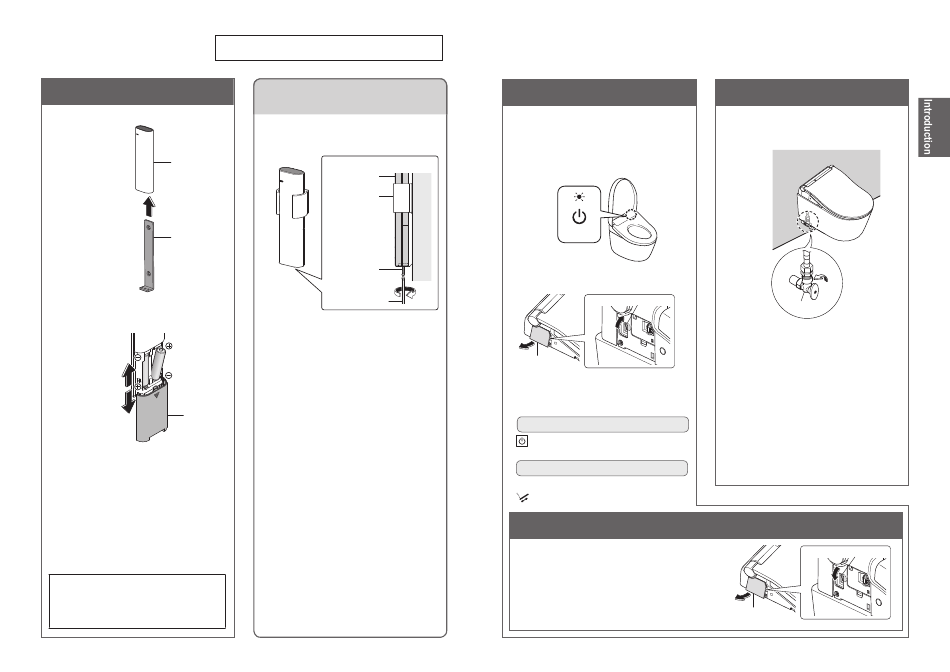 Introduction