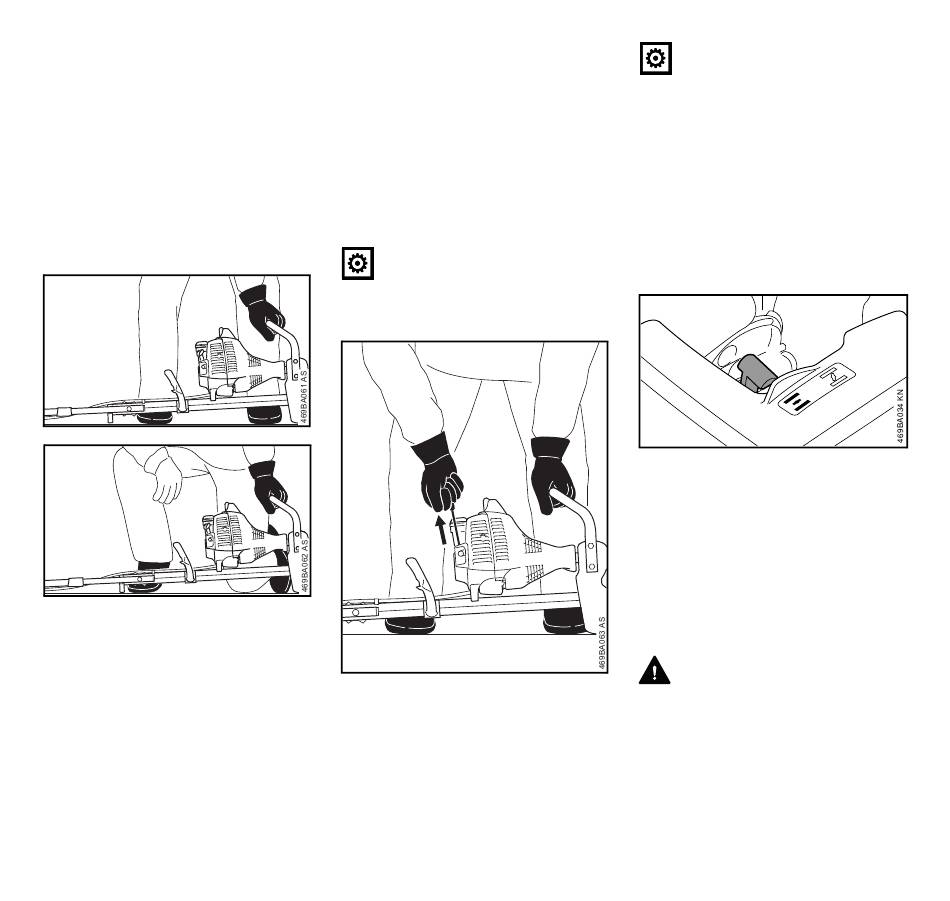 469BA061 AS

469BA062 AS

469BA063 AS

469BA034 KN