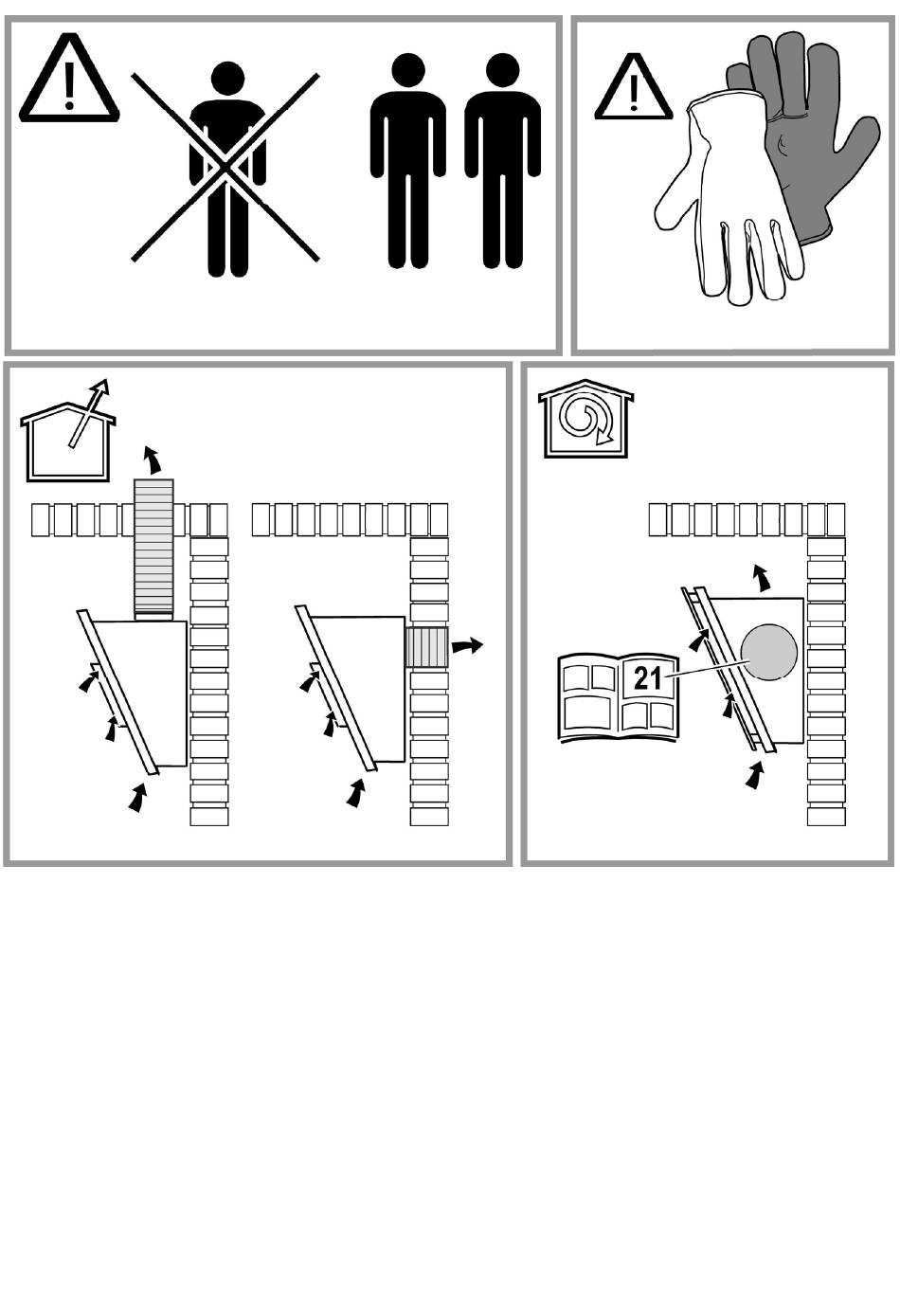 21