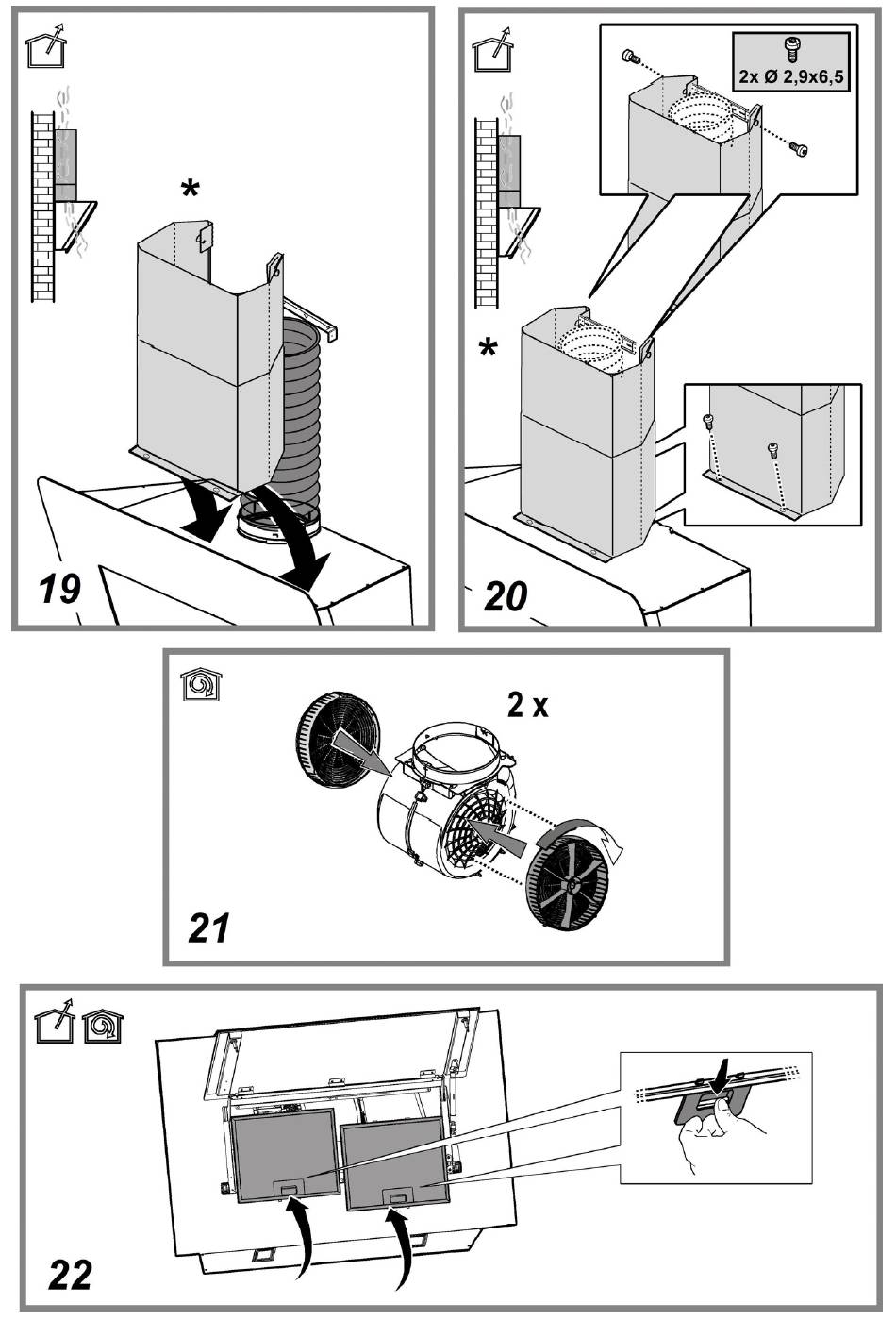 *

19

2x Ø 2,9x6,5

*

20

2 x

21

22