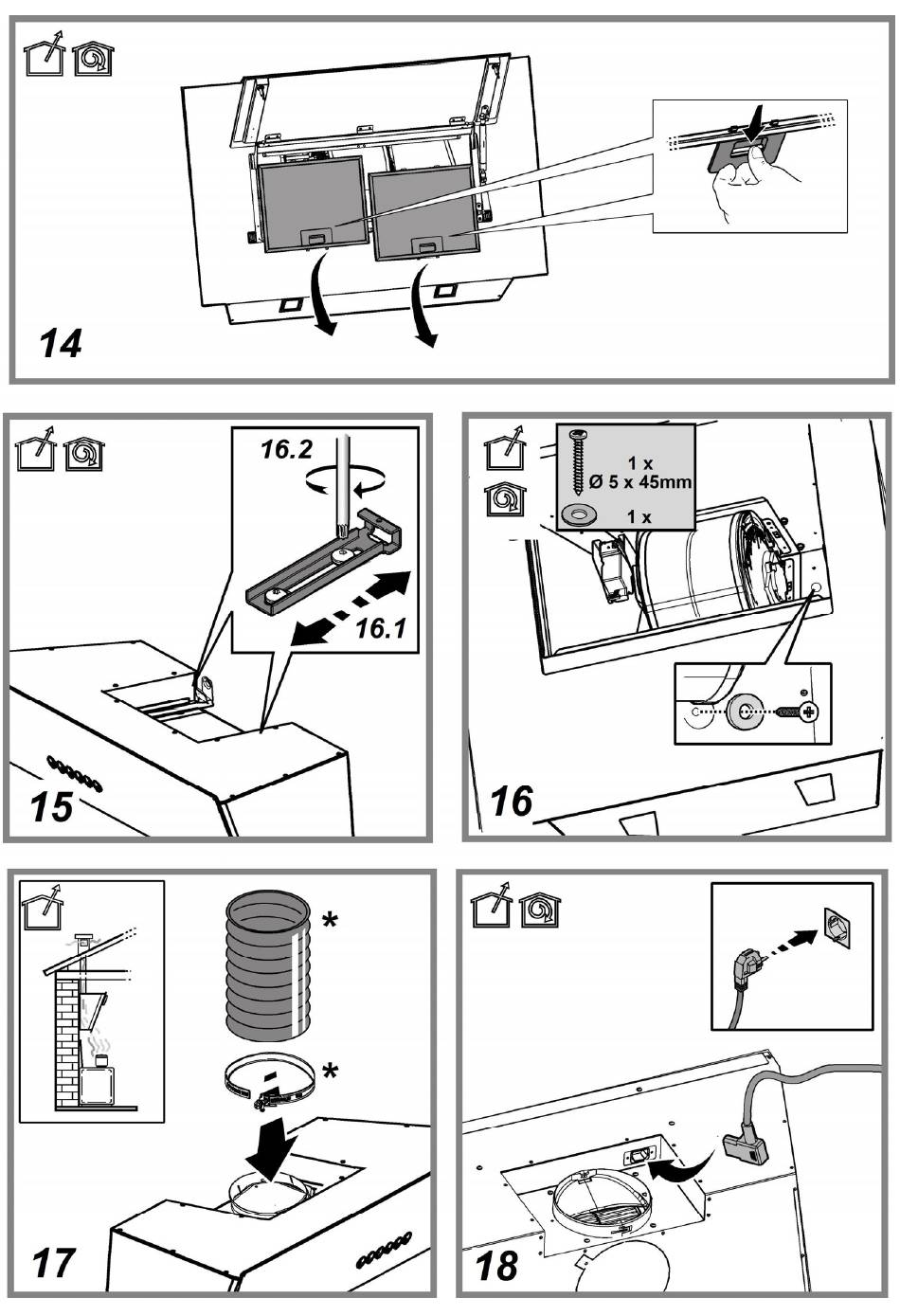 14

16.2

16.1

15

1 x
Ø 5 x 45mm

1 x

16

*

*

17

18