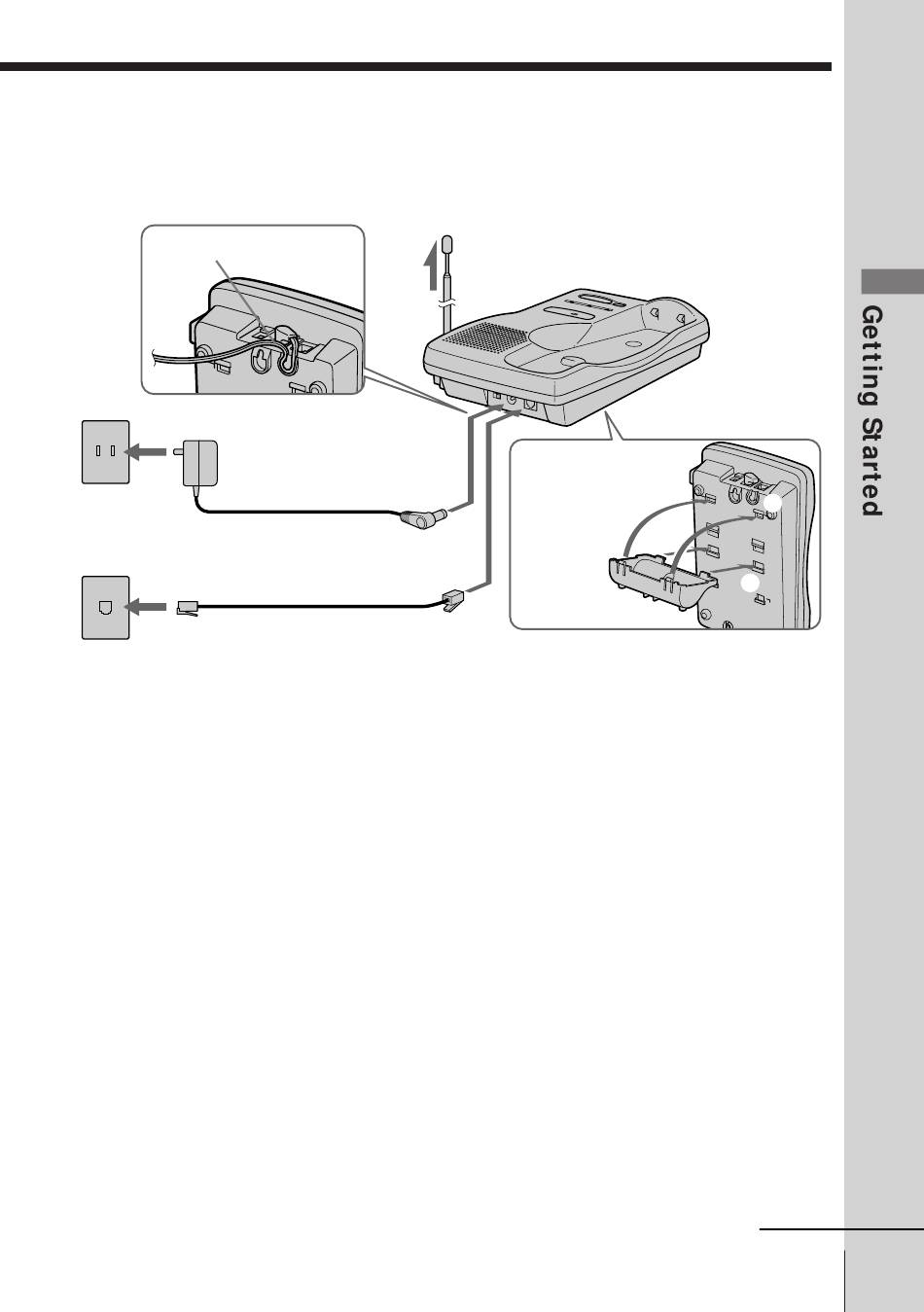 Getting Started