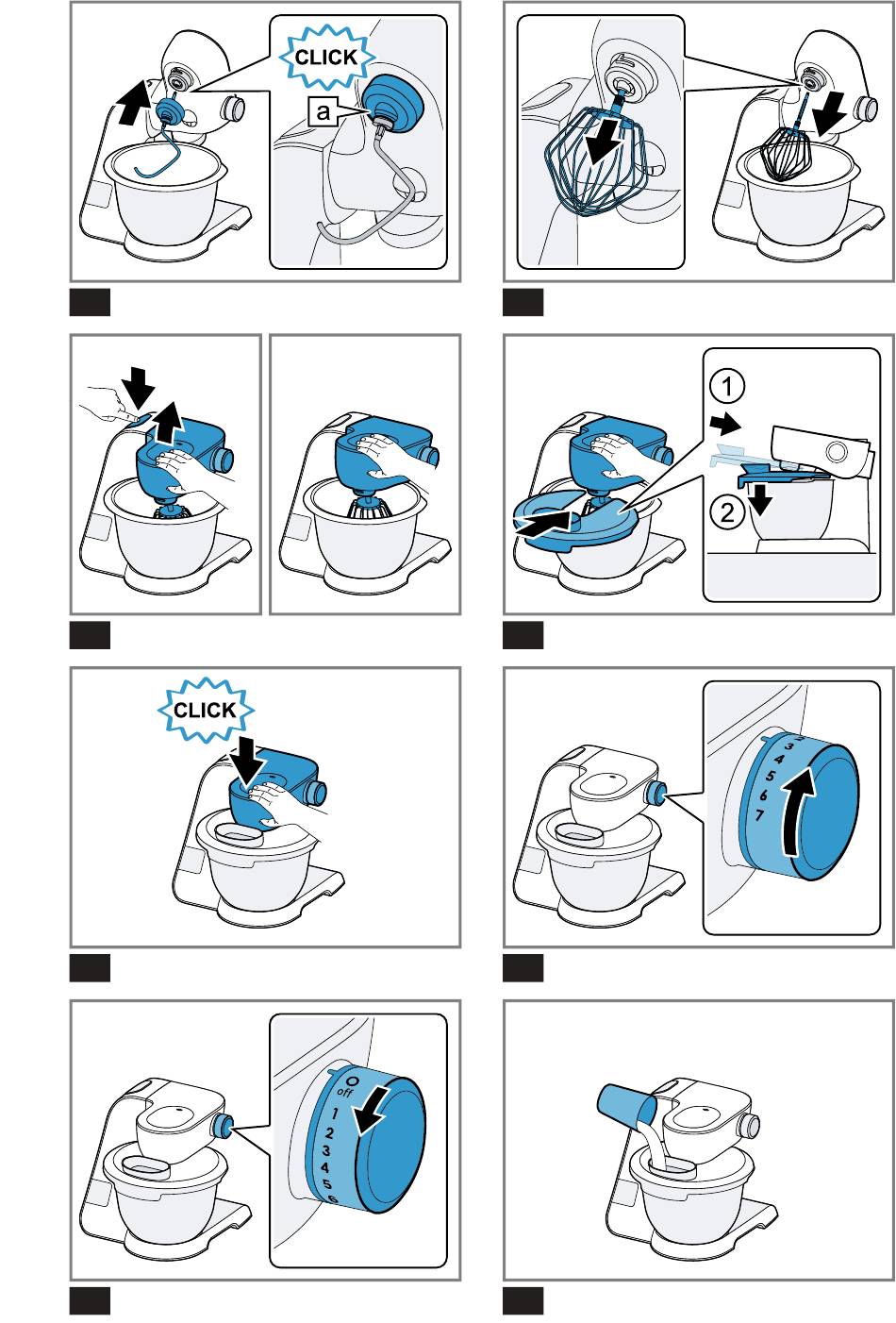 CLICK

a

1

2

CLICK

3
4
5
6
7

O
off
1
2
3
4
5
6