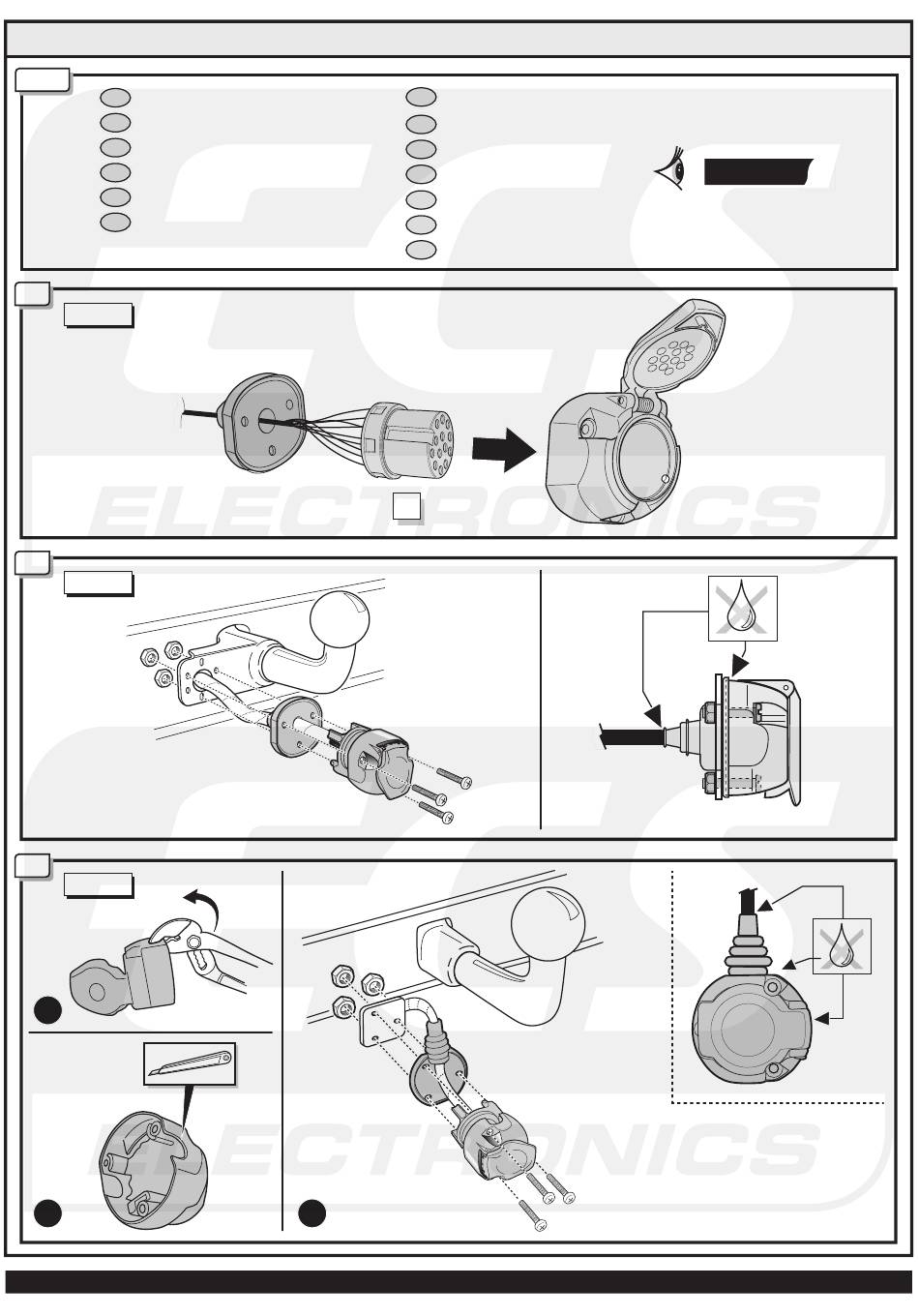 ECS
ELECTRONICS
ECS
ELECTRONICS