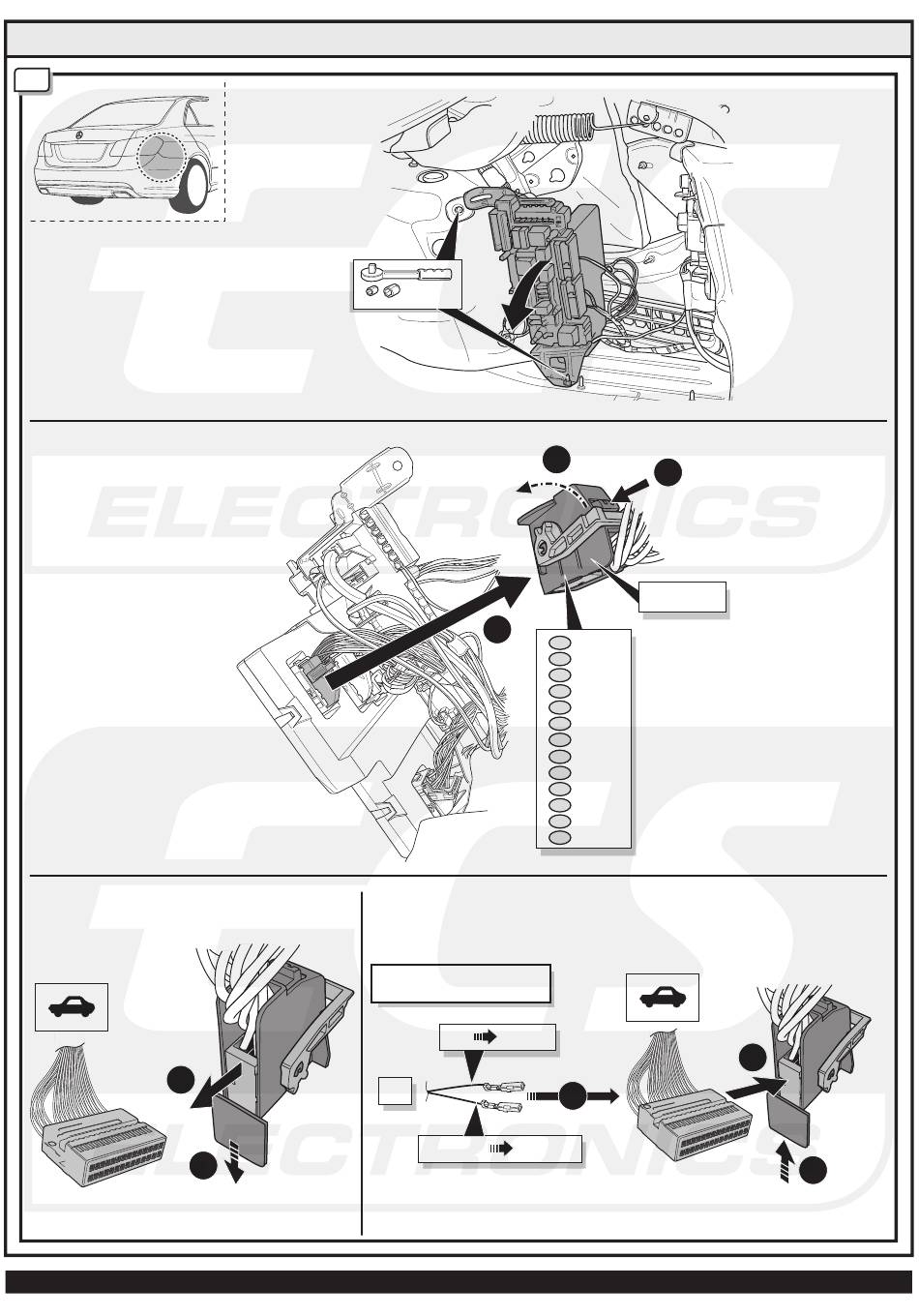 ELECTRONICS

ELECTRONICS