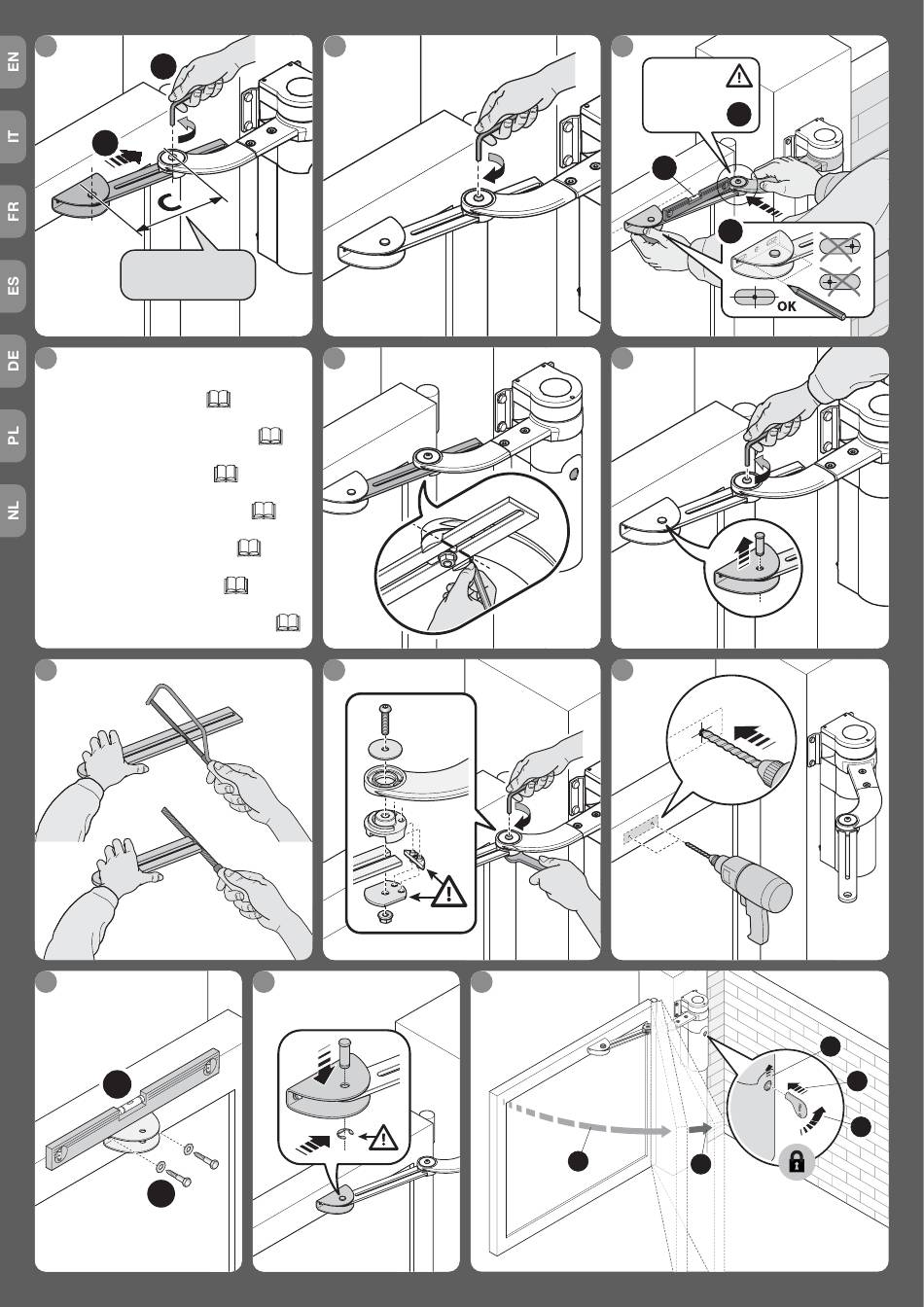 EN

IT

FR

ES

DE

PL

NL

C

OK