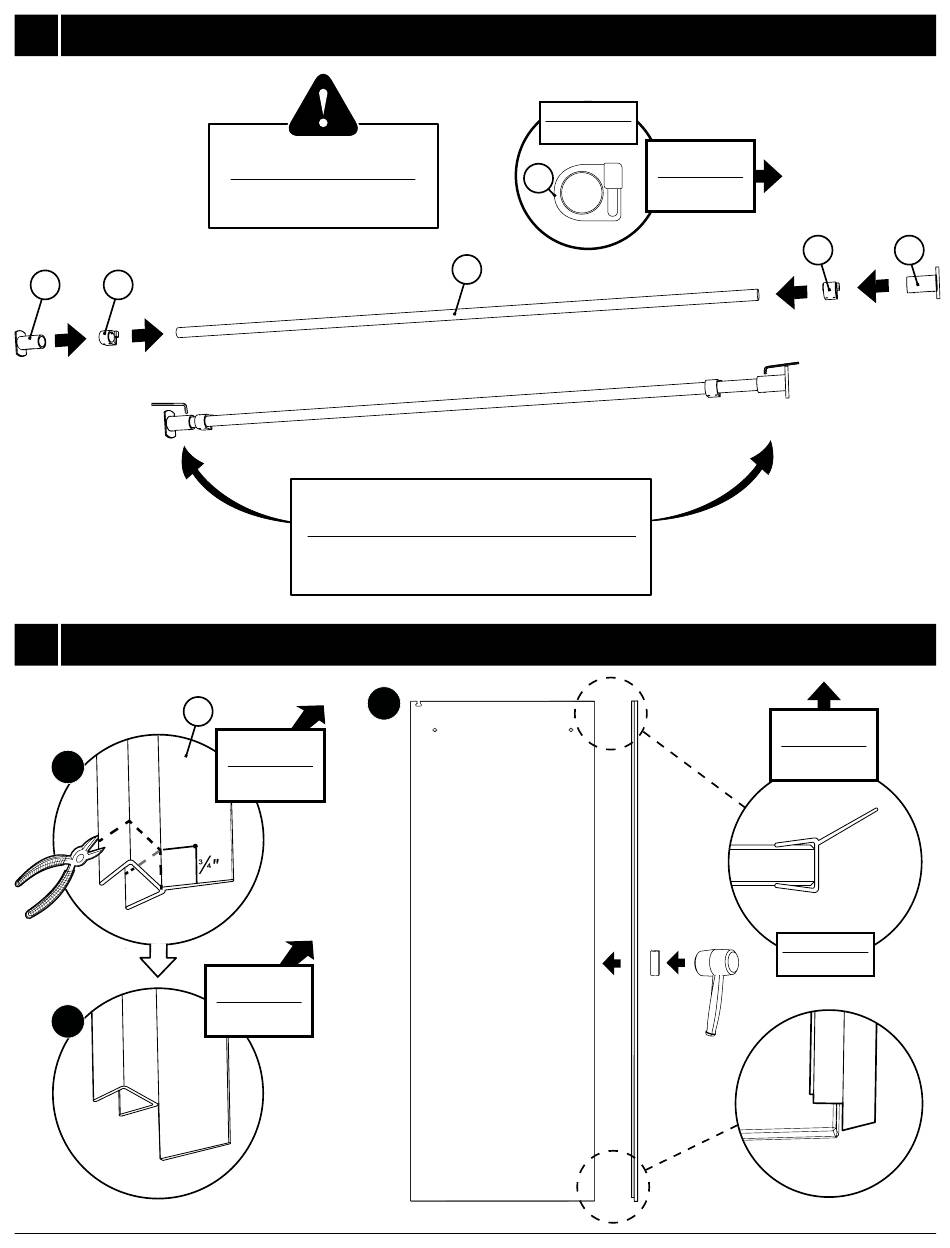 $\frac{3}{4}$"