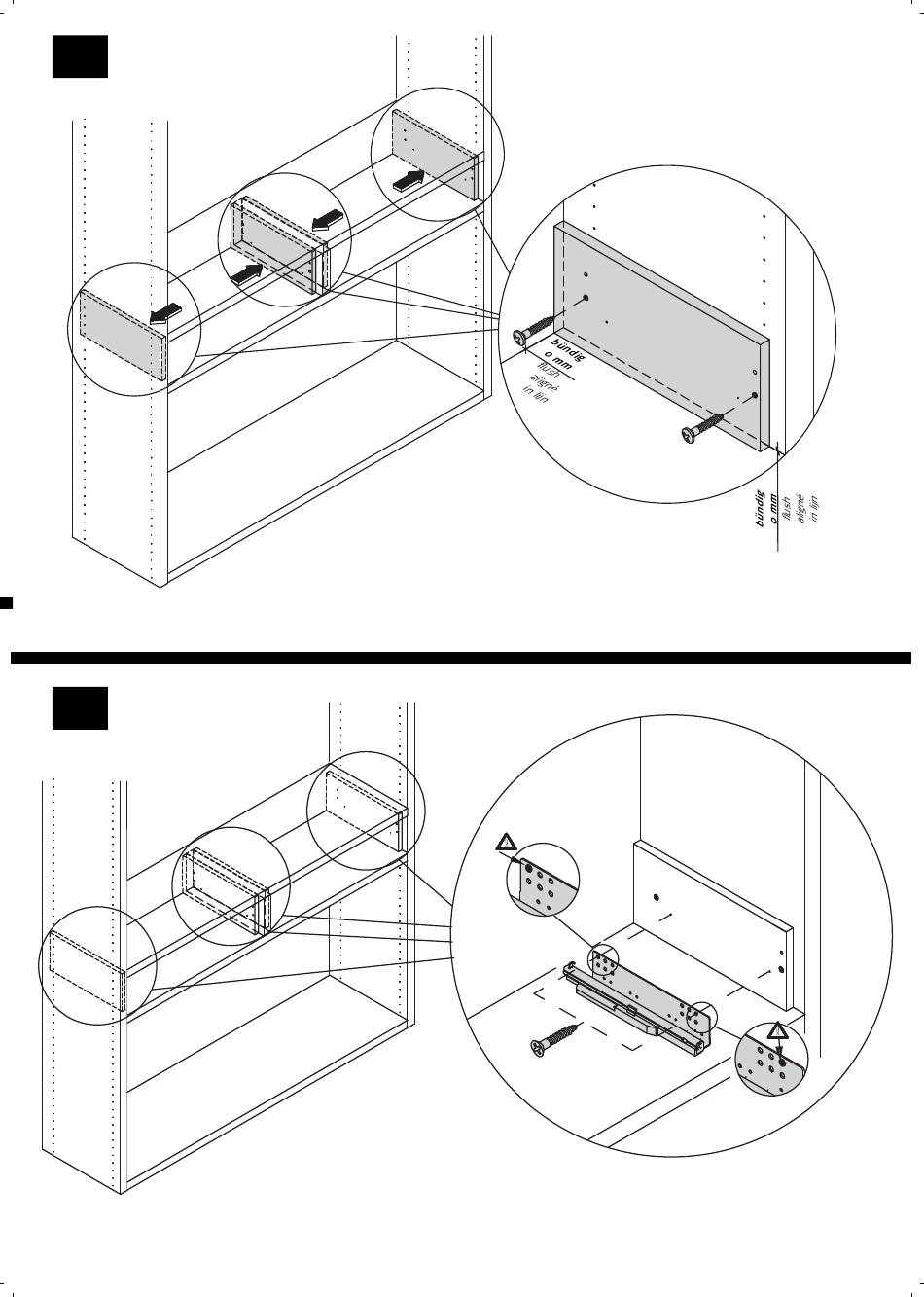 bündig
0 mm
flush
aligné
in lijn

bündig
0 mm
flush
aligné
in lijn