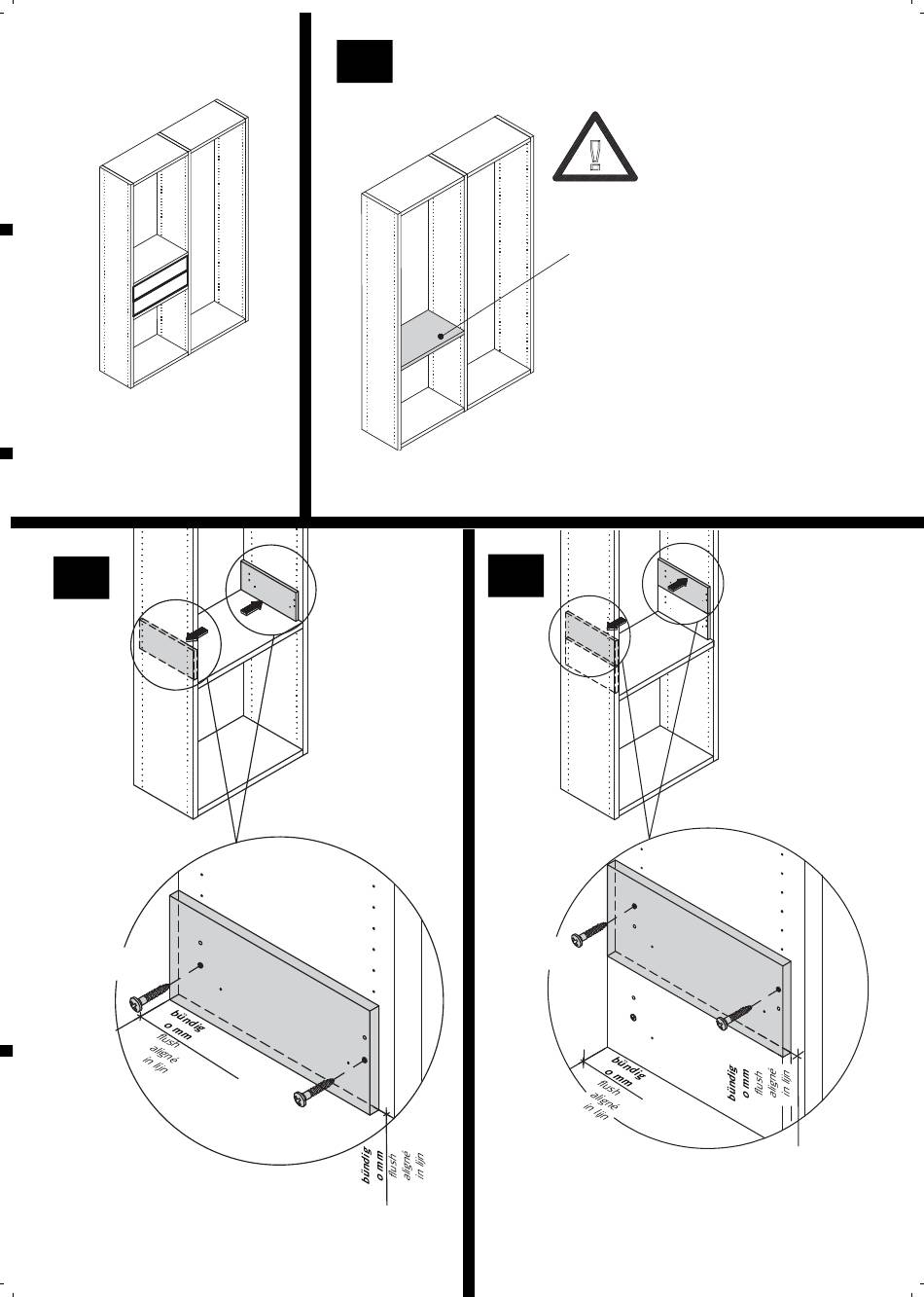 bündig
0 mm
flush
aligné
in lijn

bündig
0 mm
flush
aligné
in lijn

bündig
0 mm
flush
aligné
in lijn

bündig
0 mm
flush
aligné
in lijn