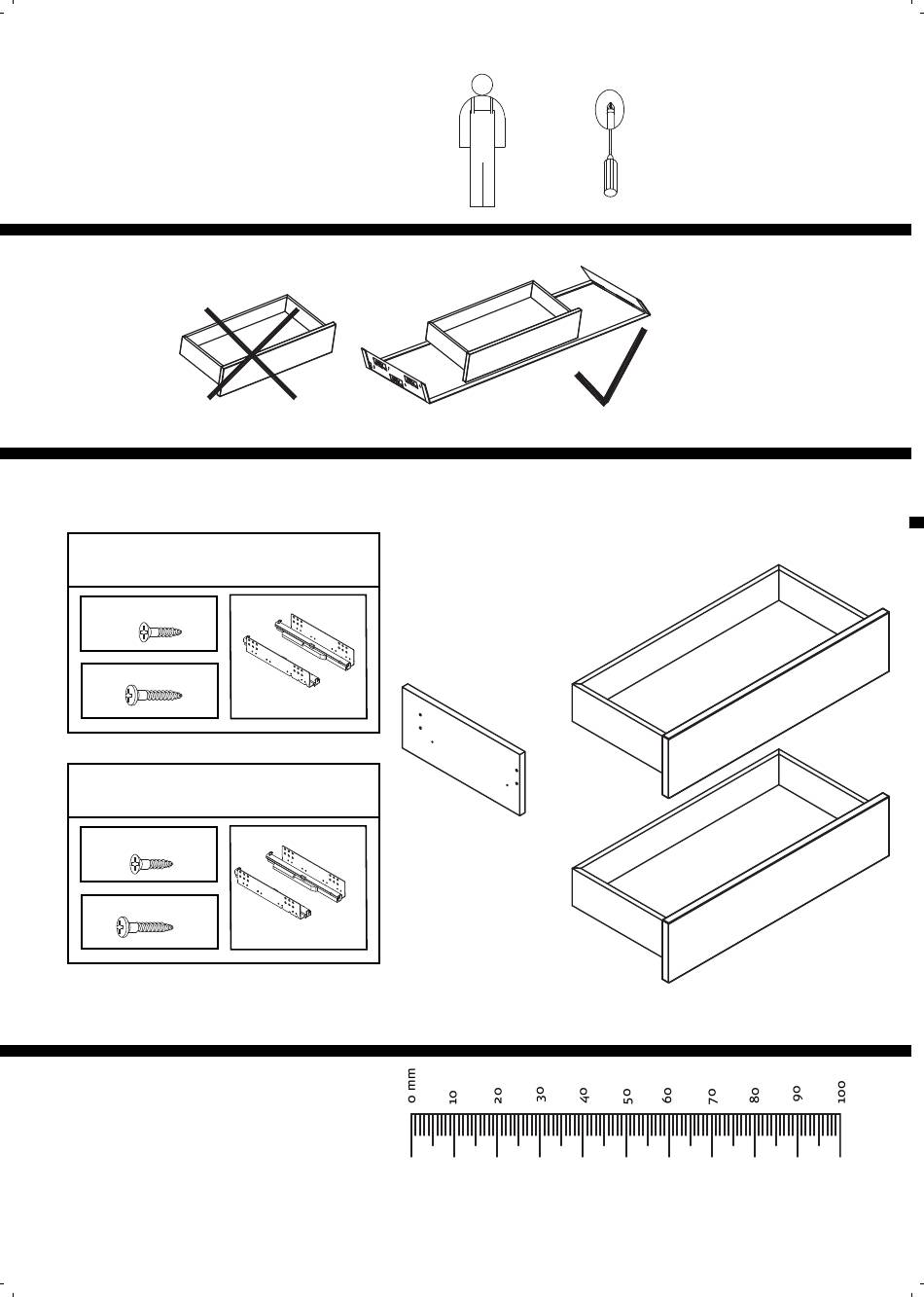 0 mm
10
20
30
40
50
60
70
80
90
100