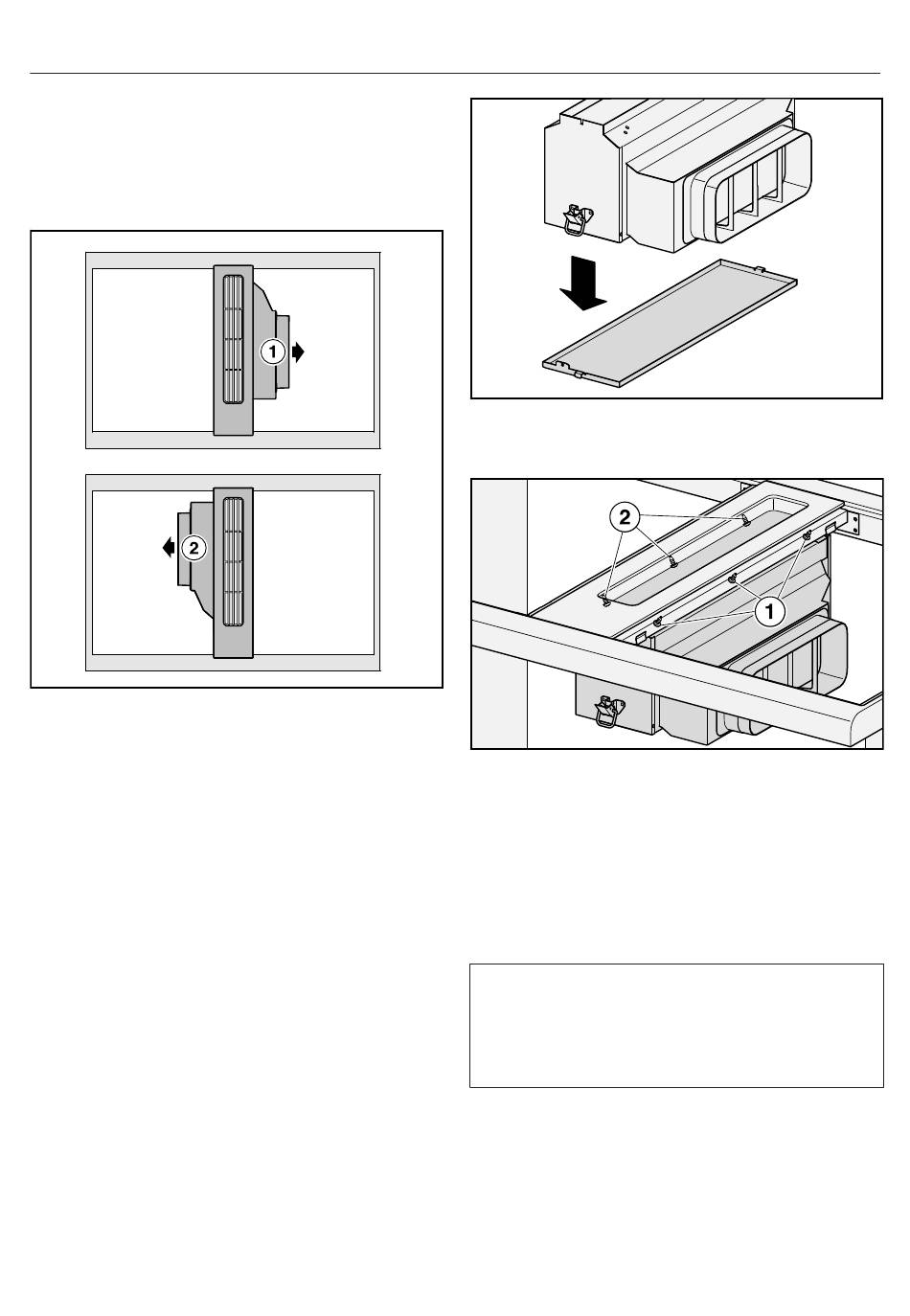 1

2

2

1